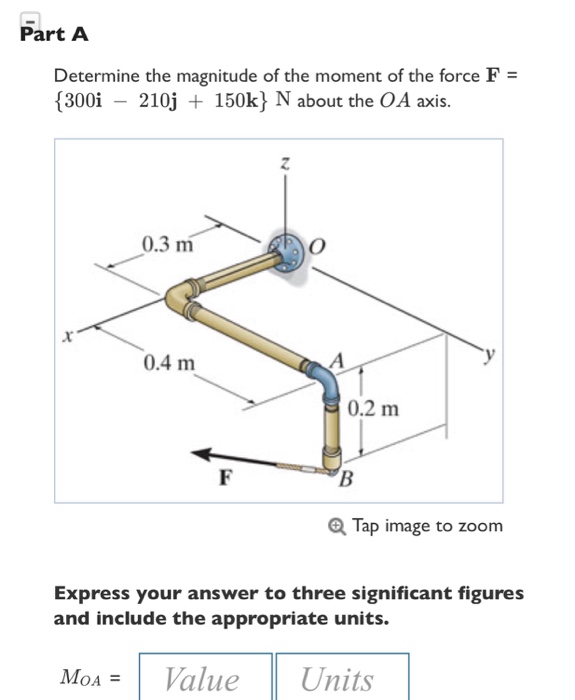 Part A

Determine the magnitude of the moment of the force $\mathbf{F} = \{300\mathbf{i} - 210\mathbf{j} + 150\mathbf{k}\}$ N about the $OA$ axis.

z
0.3 m
O
x
0.4 m
A
y
0.2 m
F
B

Tap image to zoom

Express your answer to three significant figures and include the appropriate units.

$M_{OA}$ =
Value
Units