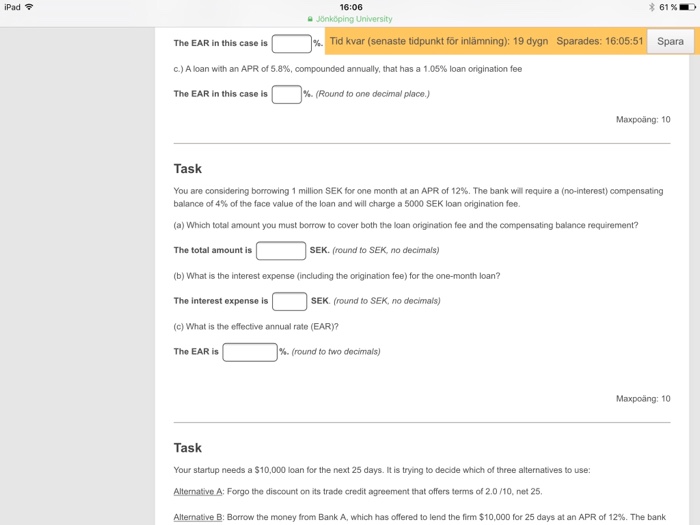 iPad 16:06 61 %
Jönköping University

The EAR in this case is %. Tid kvar (senaste tidpunkt för inlämning): 19 dygn Sparades: 16:05:51 Spara

c.) A loan with an APR of 5.8%, compounded annually, that has a 1.05% loan origination fee

The EAR in this case is %. (Round to one decimal place.)

Maxpoäng: 10

Task

You are considering borrowing 1 million SEK for one month at an APR of 12%. The bank will require a (no-interest) compensating balance of 4% of the face value of the loan and will charge a 5000 SEK loan origination fee.

(a) Which total amount you must borrow to cover both the loan origination fee and the compensating balance requirement?

The total amount is SEK. (round to SEK, no decimals)

(b) What is the interest expense (including the origination fee) for the one-month loan?

The interest expense is SEK. (round to SEK, no decimals)

(c) What is the effective annual rate (EAR)?

The EAR is %. (round to two decimals)

Maxpoäng: 10

Task

Your startup needs a $10,000 loan for the next 25 days. It is trying to decide which of three alternatives to use:

Alternative A: Forgo the discount on its trade credit agreement that offers terms of 2.0 /10, net 25.

Alternative B: Borrow the money from Bank A, which has offered to lend the firm $10,000 for 25 days at an APR of 12%. The bank