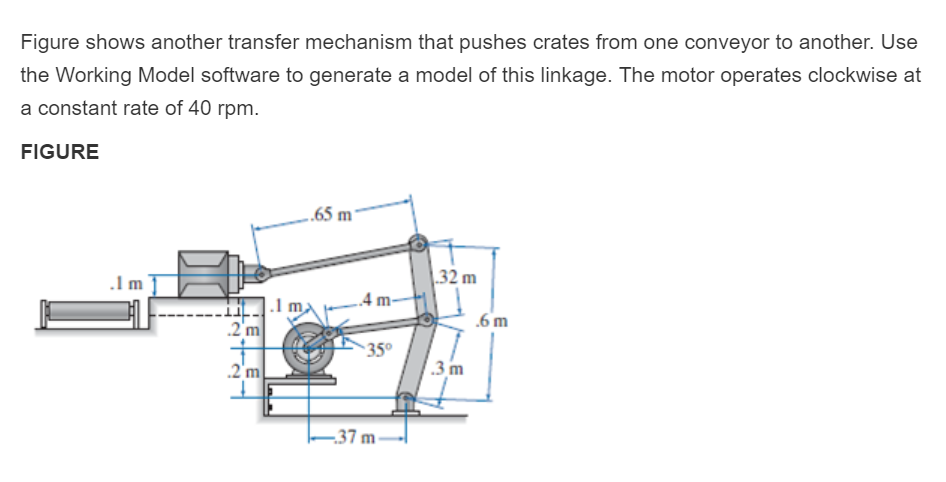 Figure shows another transfer mechanism that pushes crates from one conveyor to another. Use the Working Model software to generate a model of this linkage. The motor operates clockwise at a constant rate of 40 rpm.

FIGURE

.65 m

.1 m

.32 m

.1 m

.4 m

.6 m

.2 m

35°

.2 m

.3 m

.37 m