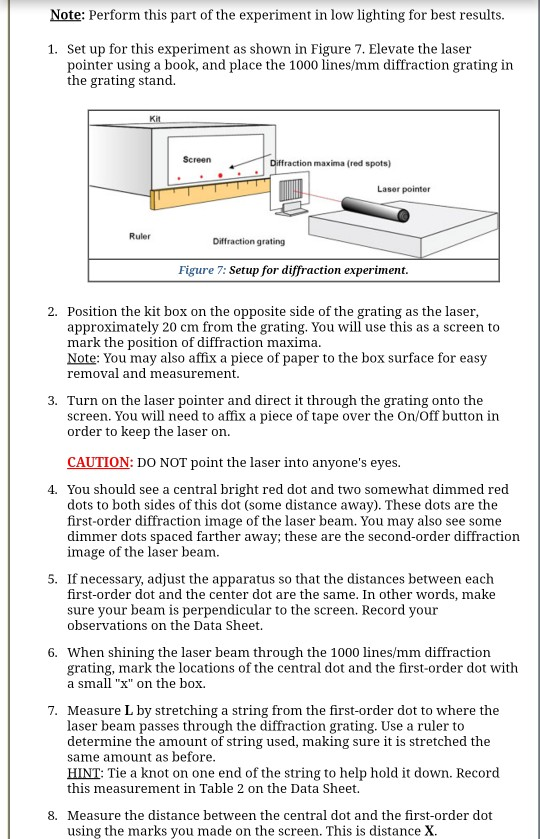 Note: Perform this part of the experiment in low lighting for best results.

1. Set up for this experiment as shown in Figure 7. Elevate the laser pointer using a book, and place the 1000 lines/mm diffraction grating in the grating stand.

Kit

Screen

Diffraction maxima (red spots)

Laser pointer

Ruler

Diffraction grating

Figure 7: Setup for diffraction experiment.

2. Position the kit box on the opposite side of the grating as the laser, approximately 20 cm from the grating. You will use this as a screen to mark the position of diffraction maxima.
Note: You may also affix a piece of paper to the box surface for easy removal and measurement.

3. Turn on the laser pointer and direct it through the grating onto the screen. You will need to affix a piece of tape over the On/Off button in order to keep the laser on.

CAUTION: DO NOT point the laser into anyone's eyes.

4. You should see a central bright red dot and two somewhat dimmed red dots to both sides of this dot (some distance away). These dots are the first-order diffraction image of the laser beam. You may also see some dimmer dots spaced farther away; these are the second-order diffraction image of the laser beam.

5. If necessary, adjust the apparatus so that the distances between each first-order dot and the center dot are the same. In other words, make sure your beam is perpendicular to the screen. Record your observations on the Data Sheet.

6. When shining the laser beam through the 1000 lines/mm diffraction grating, mark the locations of the central dot and the first-order dot with a small "x" on the box.

7. Measure L by stretching a string from the first-order dot to where the laser beam passes through the diffraction grating. Use a ruler to determine the amount of string used, making sure it is stretched the same amount as before.
HINT: Tie a knot on one end of the string to help hold it down. Record this measurement in Table 2 on the Data Sheet.

8. Measure the distance between the central dot and the first-order dot using the marks you made on the screen. This is distance X.