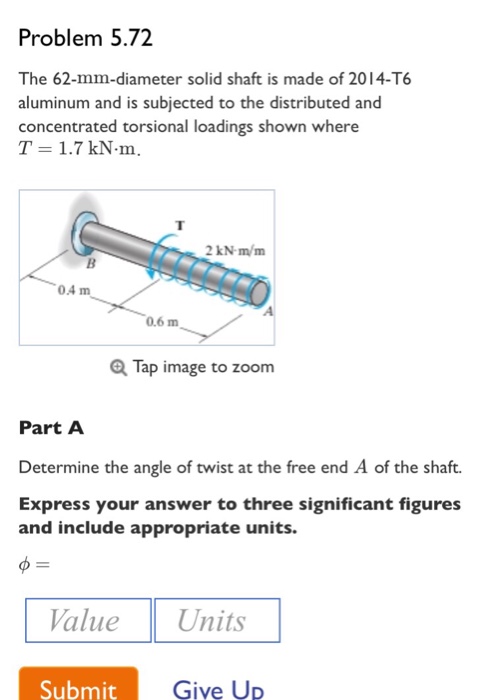 Problem 5.72

The 62-mm-diameter solid shaft is made of 2014-T6 aluminum and is subjected to the distributed and concentrated torsional loadings shown where $T = 1.7$ kN·m.

T
2 kN·m/m
B
0.4 m
0.6 m
A

Tap image to zoom

Part A

Determine the angle of twist at the free end $A$ of the shaft.

Express your answer to three significant figures and include appropriate units.

$\phi =$

Value
Units

Submit
Give Up