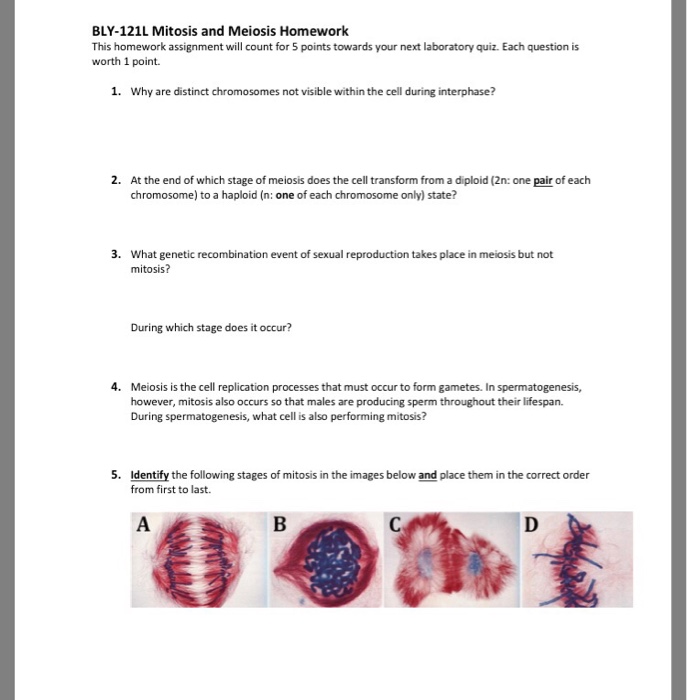 BLY-121L Mitosis and Meiosis Homework
This homework assignment will count for 5 points towards your next laboratory quiz. Each question is worth 1 point.

1. Why are distinct chromosomes not visible within the cell during interphase?

2. At the end of which stage of meiosis does the cell transform from a diploid (2n: one pair of each chromosome) to a haploid (n: one of each chromosome only) state?

3. What genetic recombination event of sexual reproduction takes place in meiosis but not mitosis?

During which stage does it occur?

4. Meiosis is the cell replication processes that must occur to form gametes. In spermatogenesis, however, mitosis also occurs so that males are producing sperm throughout their lifespan. During spermatogenesis, what cell is also performing mitosis?

5. Identify the following stages of mitosis in the images below and place them in the correct order from first to last.

A

B

C

D