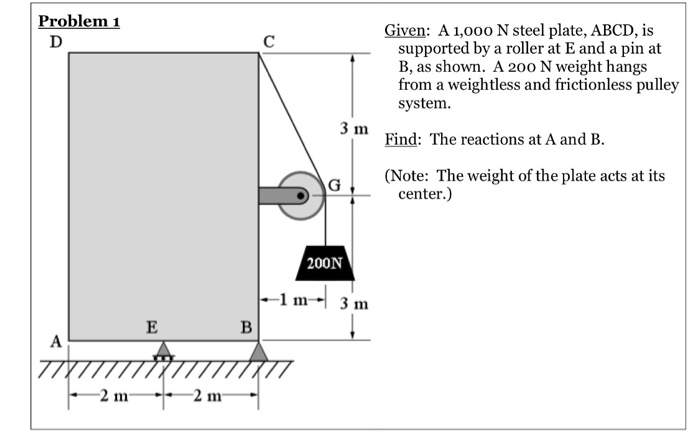 Problem 1

D

C

3 m

G

200N

1 m

3 m

A

E

B

2 m

2 m

Given: A 1,000 N steel plate, ABCD, is supported by a roller at E and a pin at B, as shown. A 200 N weight hangs from a weightless and frictionless pulley system.

Find: The reactions at A and B.

(Note: The weight of the plate acts at its center.)