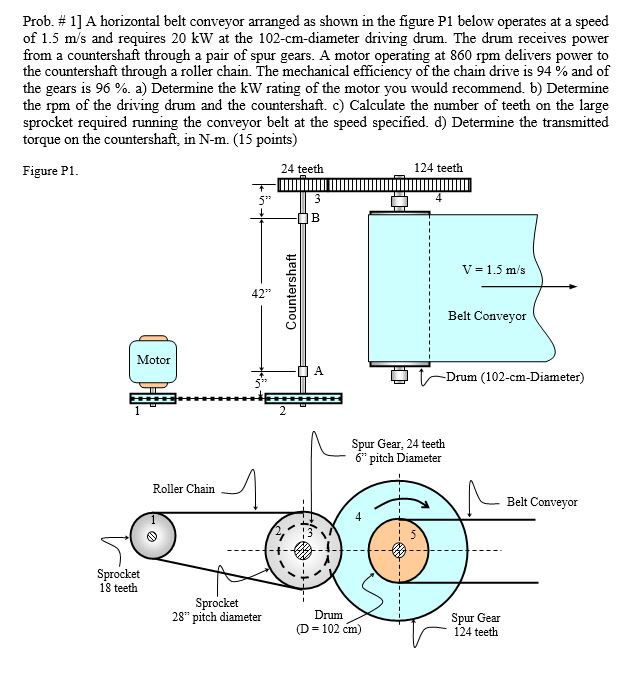 Prob. # 1] A horizontal belt conveyor arranged as shown in the figure P1 below operates at a speed of 1.5 m/s and requires 20 kW at the 102-cm-diameter driving drum. The drum receives power from a countershaft through a pair of spur gears. A motor operating at 860 rpm delivers power to the countershaft through a roller chain. The mechanical efficiency of the chain drive is 94 % and of the gears is 96 %. a) Determine the kW rating of the motor you would recommend. b) Determine the rpm of the driving drum and the countershaft. c) Calculate the number of teeth on the large sprocket required running the conveyor belt at the speed specified. d) Determine the transmitted torque on the countershaft, in N-m. (15 points)

Figure P1.

24 teeth
124 teeth
5"
3
4
B
42"
Countershaft
V = 1.5 m/s
Belt Conveyor
Motor
A
5"
Drum (102-cm-Diameter)
1
2

Spur Gear, 24 teeth
6" pitch Diameter
Roller Chain
Belt Conveyor
1
2
3
4
5
Sprocket
18 teeth
Sprocket
28" pitch diameter
Drum
(D = 102 cm)
Spur Gear
124 teeth