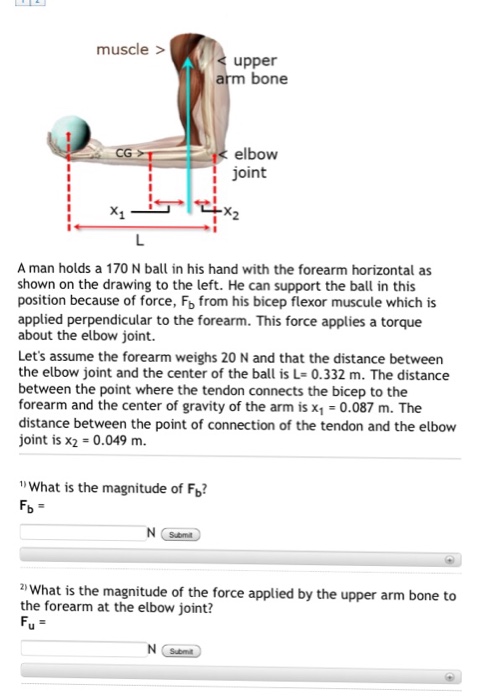 muscle >

< upper arm bone

CG >

< elbow joint

$x_1$

$x_2$

L

A man holds a 170 N ball in his hand with the forearm horizontal as shown on the drawing to the left. He can support the ball in this position because of force, $F_b$ from his bicep flexor muscule which is applied perpendicular to the forearm. This force applies a torque about the elbow joint.

Let's assume the forearm weighs 20 N and that the distance between the elbow joint and the center of the ball is L= 0.332 m. The distance between the point where the tendon connects the bicep to the forearm and the center of gravity of the arm is $x_1$ = 0.087 m. The distance between the point of connection of the tendon and the elbow joint is $x_2$ = 0.049 m.

1) What is the magnitude of $F_b$?
$F_b$ =

N Submit

2) What is the magnitude of the force applied by the upper arm bone to the forearm at the elbow joint?
$F_u$ =

N Submit