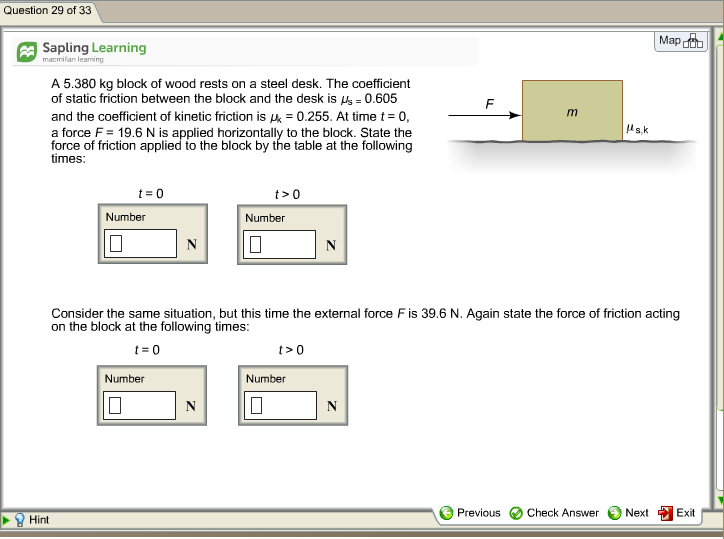 Question 29 of 33

Map

Sapling Learning
macmillan learning

A 5.380 kg block of wood rests on a steel desk. The coefficient of static friction between the block and the desk is $\mu_s = 0.605$ and the coefficient of kinetic friction is $\mu_k = 0.255$. At time $t = 0$, a force $F = 19.6$ N is applied horizontally to the block. State the force of friction applied to the block by the table at the following times:

$F$

$m$

$\mu_{s,k}$

$t = 0$

Number

N

$t > 0$

Number

N

Consider the same situation, but this time the external force $F$ is 39.6 N. Again state the force of friction acting on the block at the following times:

$t = 0$

Number

N

$t > 0$

Number

N

Hint

Previous Check Answer Next Exit