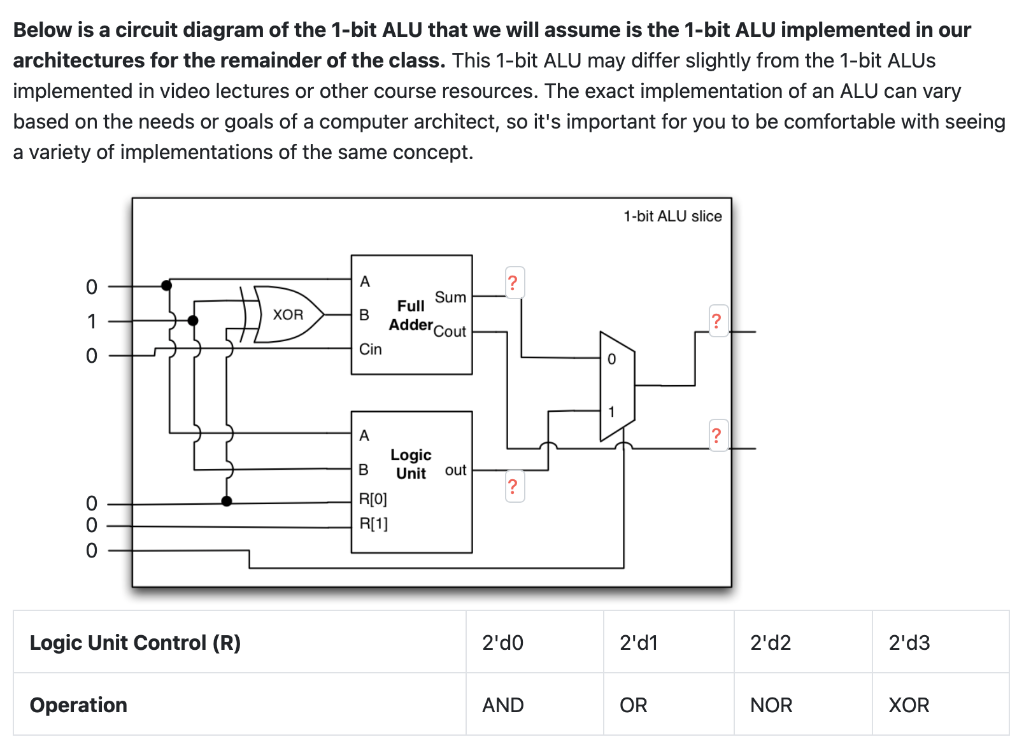 **Below is a circuit diagram of the 1-bit ALU that we will assume is the 1-bit ALU implemented in our architectures for the remainder of the class.** This 1-bit ALU may differ slightly from the 1-bit ALUs implemented in video lectures or other course resources. The exact implementation of an ALU can vary based on the needs or goals of a computer architect, so it's important for you to be comfortable with seeing a variety of implementations of the same concept.

1-bit ALU slice

0
1
0

XOR

A
B
Cin
Full Adder
Sum
Cout

?
?
0
1
?

A
B
R[0]
R[1]
Logic Unit
out
?

0
0
0

| Logic Unit Control (R) | 2'd0 | 2'd1 | 2'd2 | 2'd3 |
|---|---|---|---|---|
| Operation | AND | OR | NOR | XOR |