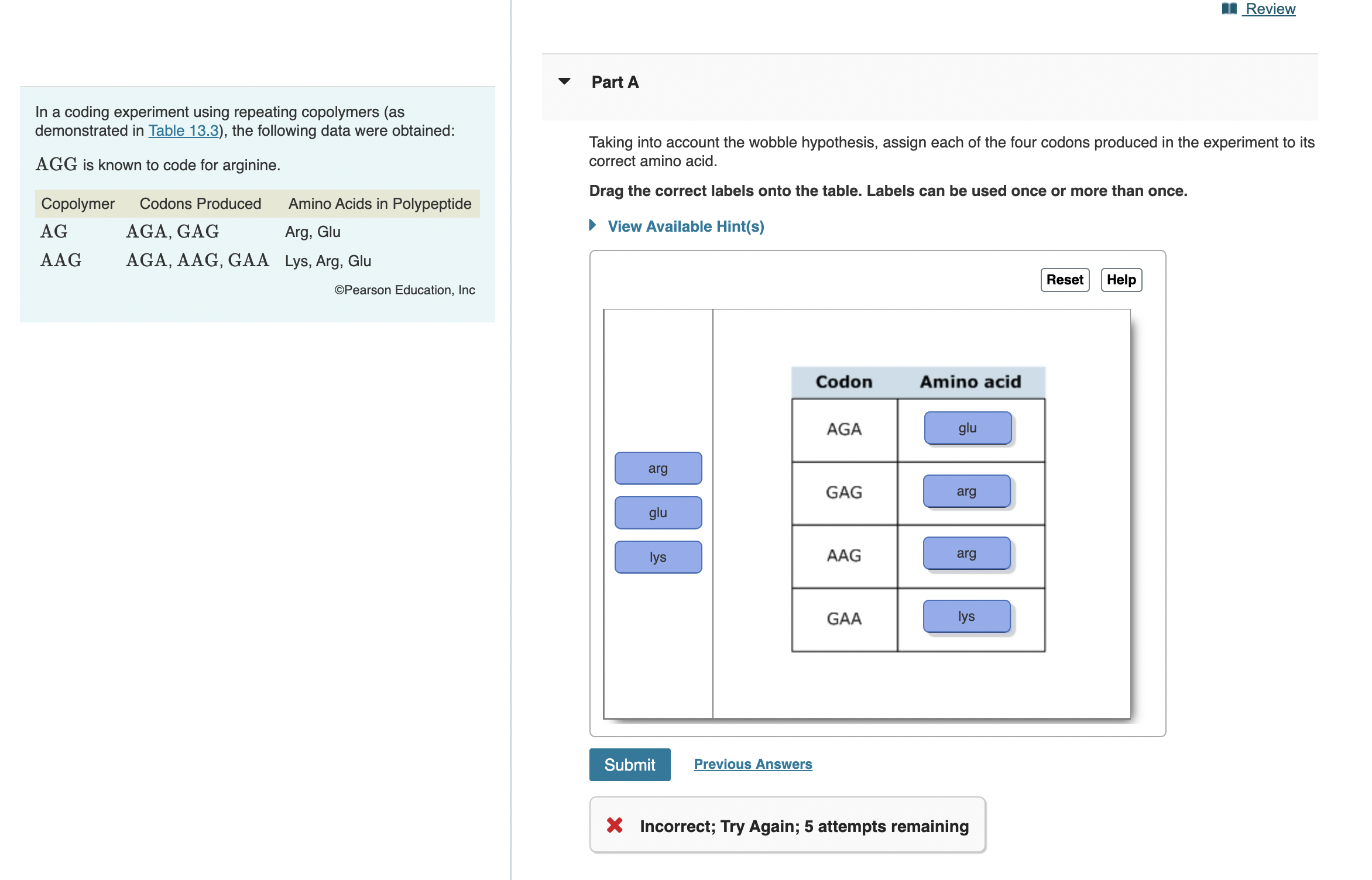 Review

In a coding experiment using repeating copolymers (as demonstrated in Table 13.3), the following data were obtained:

AGG is known to code for arginine.

| Copolymer | Codons Produced | Amino Acids in Polypeptide |
|---|---|---|
| AG | AGA, GAG | Arg, Glu |
| AAG | AGA, AAG, GAA | Lys, Arg, Glu |

©Pearson Education, Inc

Part A

Taking into account the wobble hypothesis, assign each of the four codons produced in the experiment to its correct amino acid.

Drag the correct labels onto the table. Labels can be used once or more than once.

View Available Hint(s)

Reset Help

arg
glu
lys

| Codon | Amino acid |
|---|---|
| AGA | glu |
| GAG | arg |
| AAG | arg |
| GAA | lys |

Submit Previous Answers

Incorrect; Try Again; 5 attempts remaining