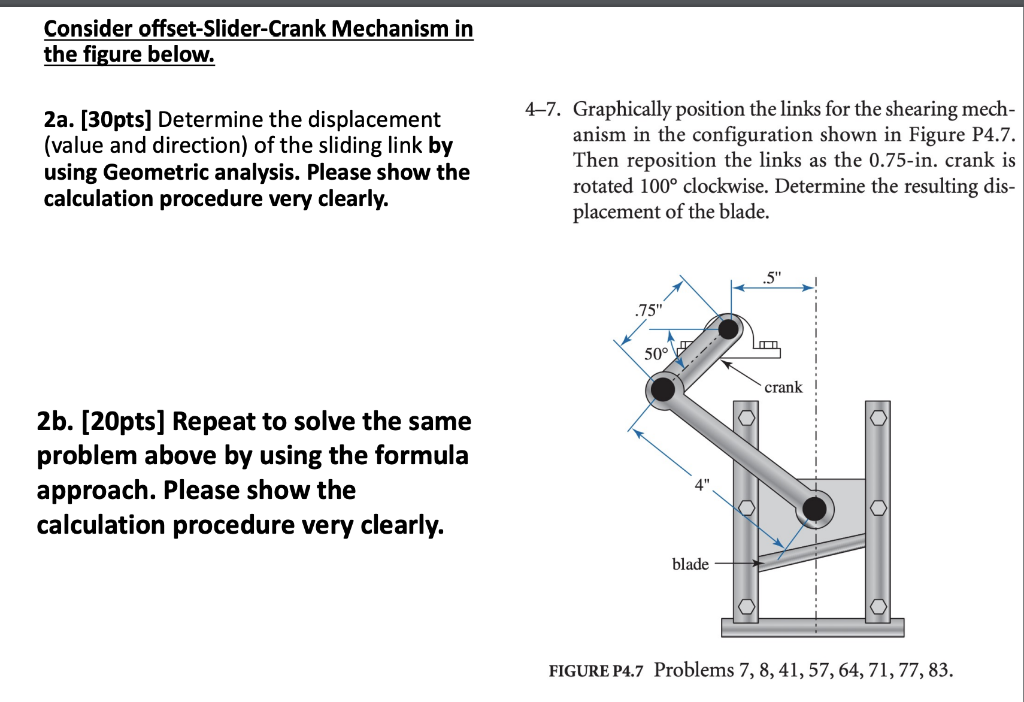 Consider offset-Slider-Crank Mechanism in the figure below.

2a. [30pts] Determine the displacement (value and direction) of the sliding link by using Geometric analysis. Please show the calculation procedure very clearly.

2b. [20pts] Repeat to solve the same problem above by using the formula approach. Please show the calculation procedure very clearly.

4–7. Graphically position the links for the shearing mechanism in the configuration shown in Figure P4.7. Then reposition the links as the 0.75-in. crank is rotated 100° clockwise. Determine the resulting displacement of the blade.

.5"

.75"

50°

crank

4"

blade

FIGURE P4.7 Problems 7, 8, 41, 57, 64, 71, 77, 83.