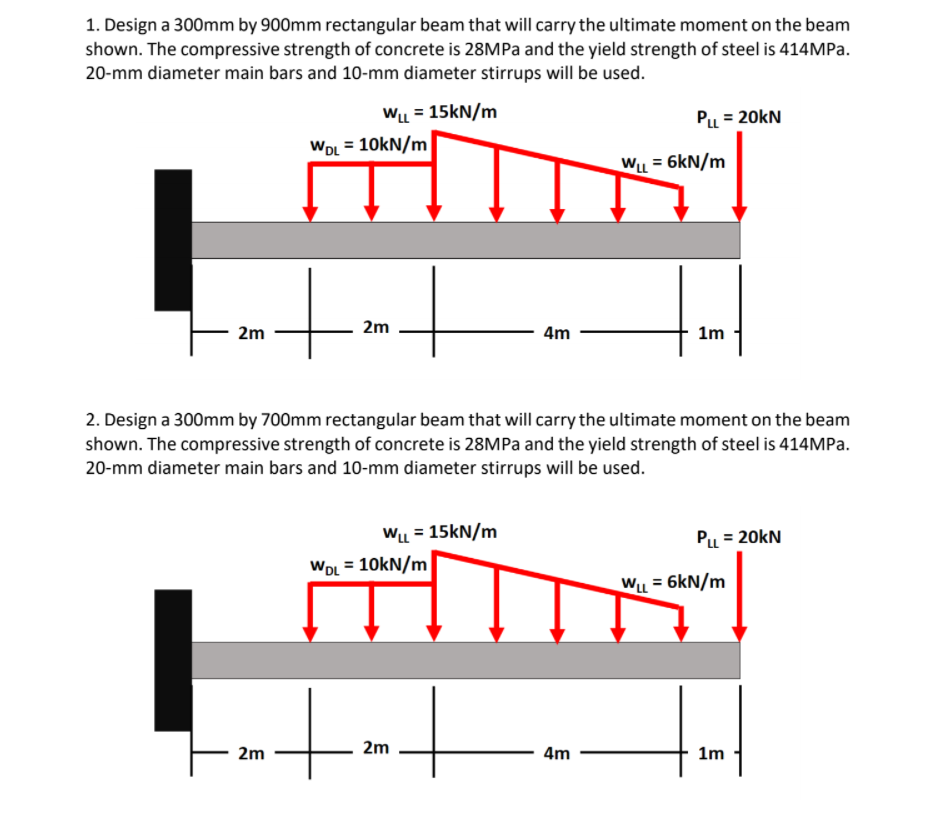 1. Design a 300mm by 900mm rectangular beam that will carry the ultimate moment on the beam shown. The compressive strength of concrete is 28MPa and the yield strength of steel is 414MPa. 20-mm diameter main bars and 10-mm diameter stirrups will be used.

$w_{LL}$ = 15kN/m

$P_{LL}$ = 20kN

$w_{DL}$ = 10kN/m

$w_{LL}$ = 6kN/m

2m

2m

4m

1m

2. Design a 300mm by 700mm rectangular beam that will carry the ultimate moment on the beam shown. The compressive strength of concrete is 28MPa and the yield strength of steel is 414MPa. 20-mm diameter main bars and 10-mm diameter stirrups will be used.

$w_{LL}$ = 15kN/m

$P_{LL}$ = 20kN

$w_{DL}$ = 10kN/m

$w_{LL}$ = 6kN/m

2m

2m

4m

1m