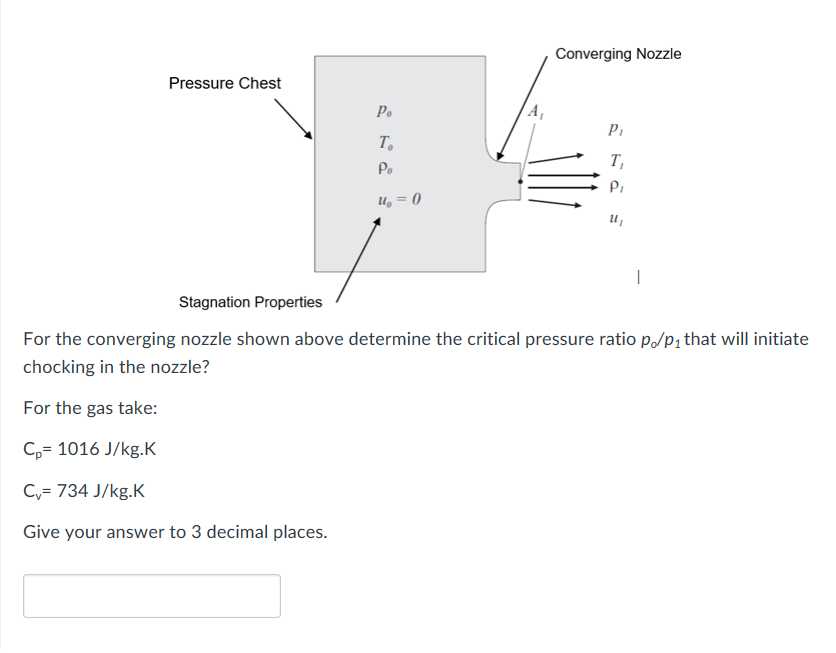 Converging Nozzle

Pressure Chest

$p_o$
$T_o$
$\rho_o$
$u_o = 0$

$A_1$

$p_1$
$T_1$
$\rho_1$
$u_1$

Stagnation Properties

For the converging nozzle shown above determine the critical pressure ratio $p_o/p_1$ that will initiate chocking in the nozzle?

For the gas take:

$C_p$= 1016 J/kg.K

$C_v$= 734 J/kg.K

Give your answer to 3 decimal places.