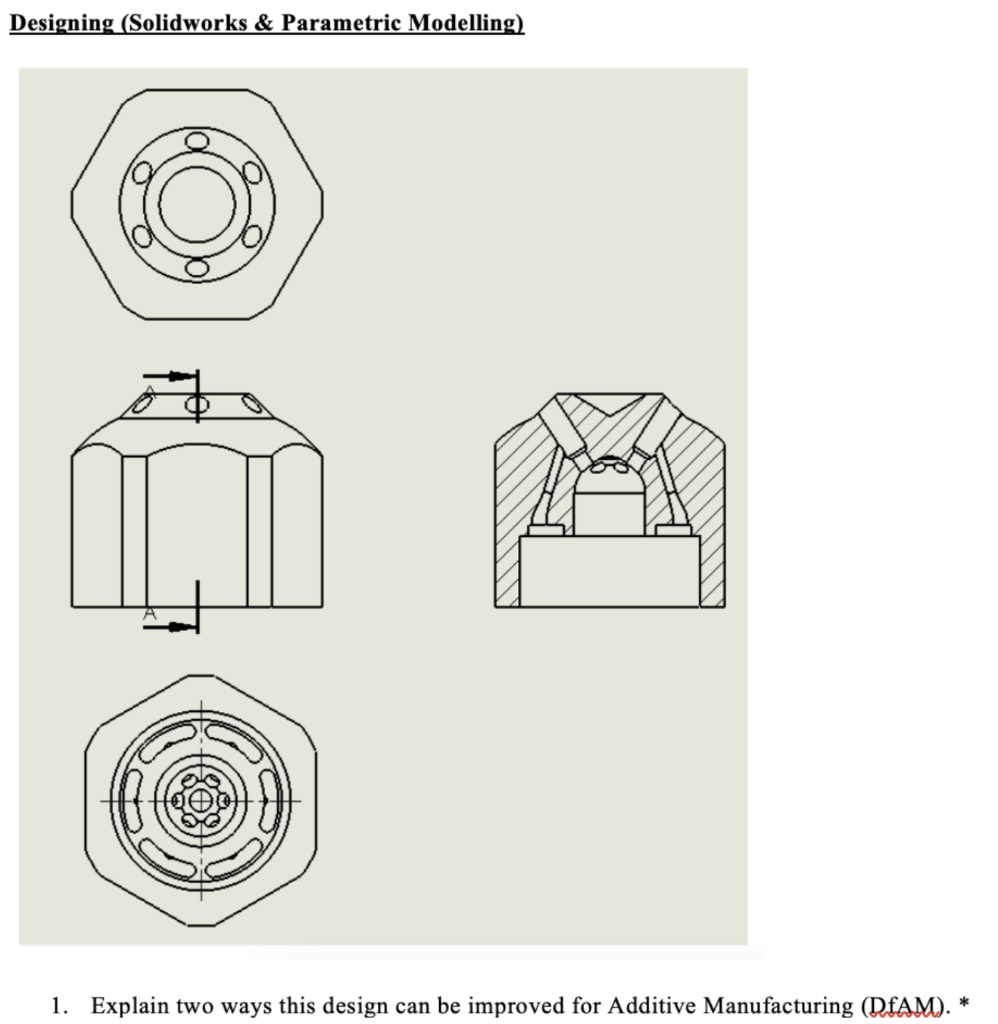 Designing (Solidworks & Parametric Modelling)

A

A

1. Explain two ways this design can be improved for Additive Manufacturing (DfAM). *