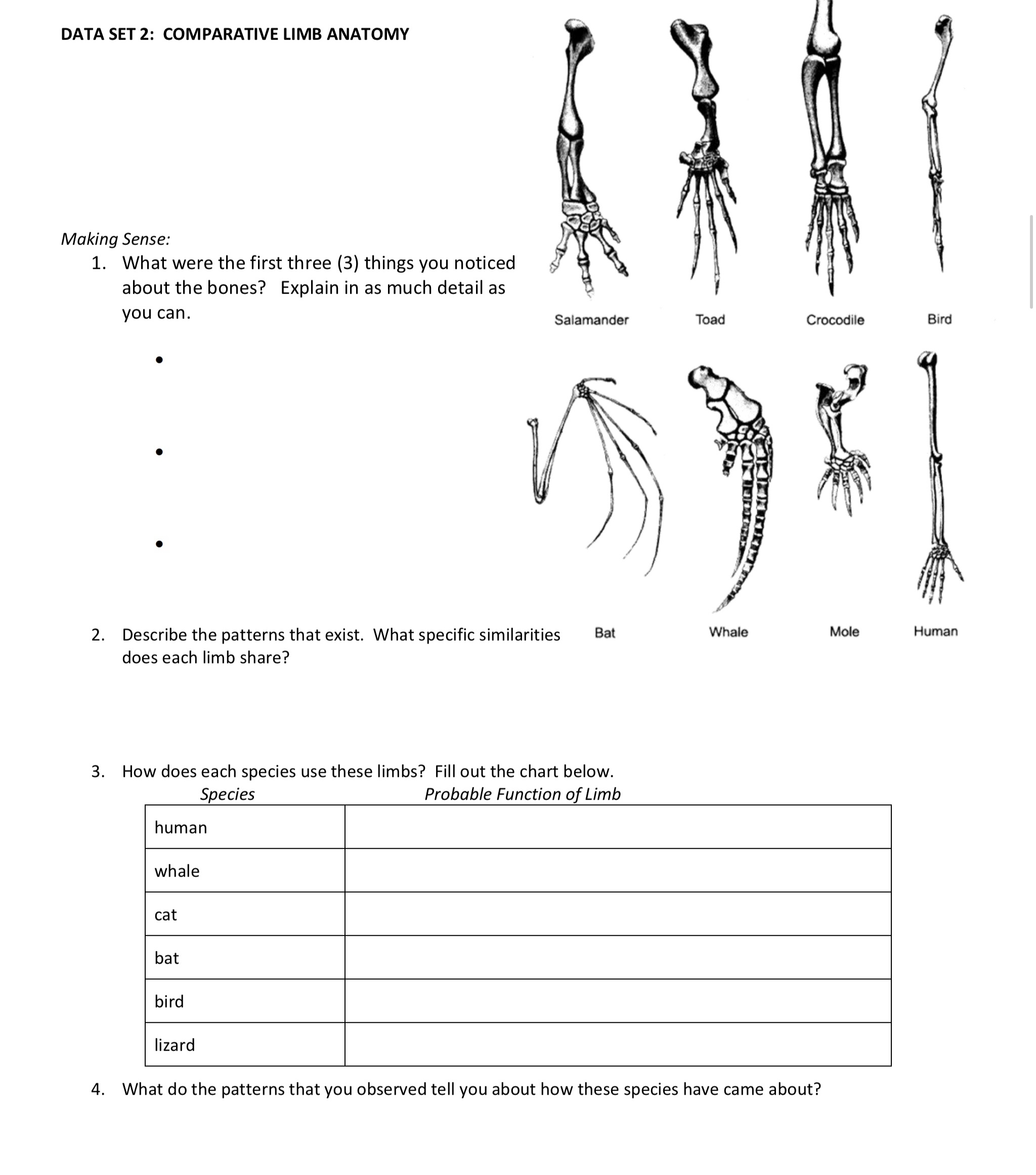 DATA SET 2: COMPARATIVE LIMB ANATOMY

Salamander Toad Crocodile Bird

Bat Whale Mole Human

Making Sense:

1. What were the first three (3) things you noticed about the bones? Explain in as much detail as you can.

•

•

•

2. Describe the patterns that exist. What specific similarities does each limb share?

3. How does each species use these limbs? Fill out the chart below.

| Species | Probable Function of Limb |
|---|---|
| human | |
| whale | |
| cat | |
| bat | |
| bird | |
| lizard | |

4. What do the patterns that you observed tell you about how these species have came about?