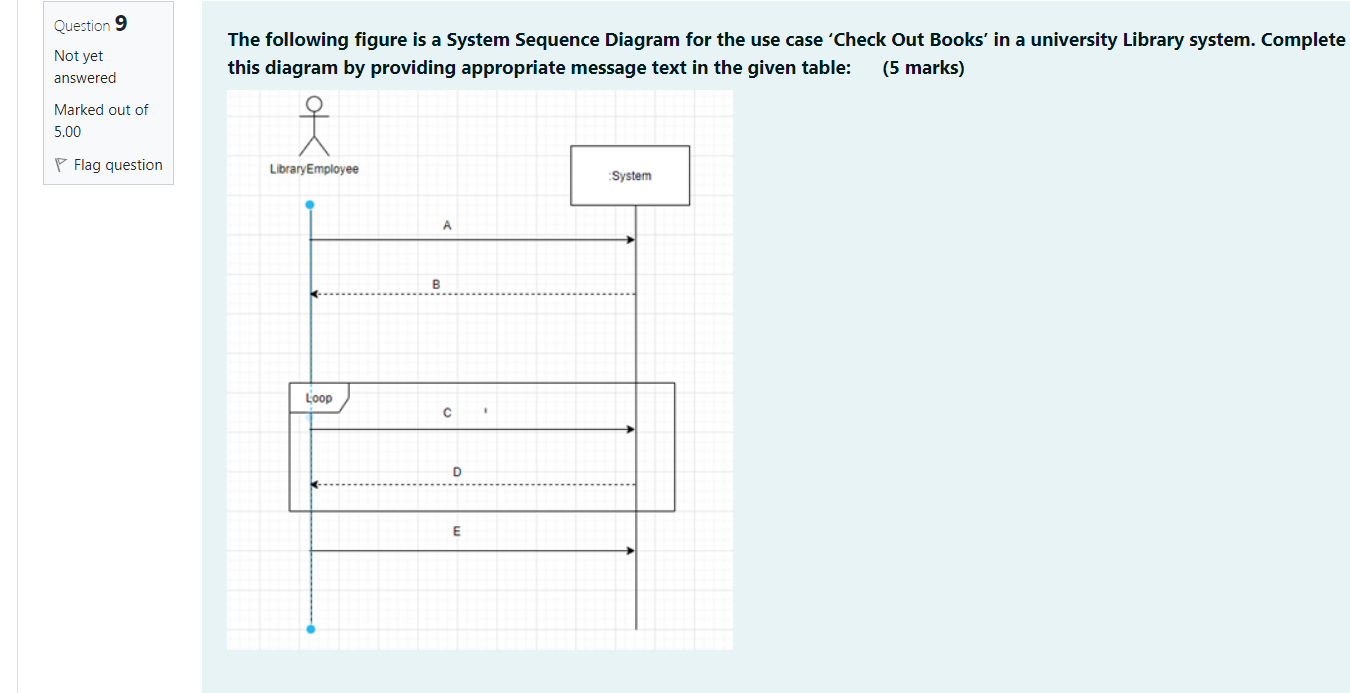 Question 9

Not yet answered

Marked out of 5.00

Flag question

The following figure is a System Sequence Diagram for the use case 'Check Out Books' in a university Library system. Complete this diagram by providing appropriate message text in the given table: (5 marks)

LibraryEmployee

:System

A

B

Loop

C

D

E