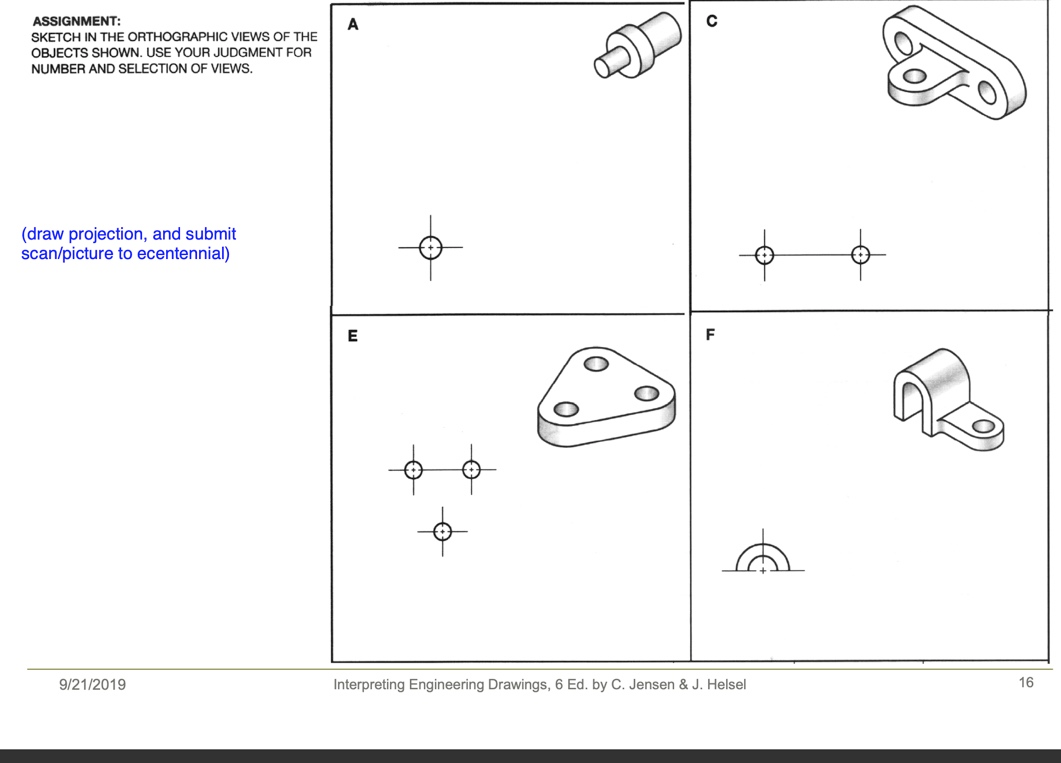 ASSIGNMENT:
SKETCH IN THE ORTHOGRAPHIC VIEWS OF THE OBJECTS SHOWN. USE YOUR JUDGMENT FOR NUMBER AND SELECTION OF VIEWS.

(draw projection, and submit scan/picture to ecentennial)

A

C

E

F

9/21/2019

Interpreting Engineering Drawings, 6 Ed. by C. Jensen & J. Helsel

16