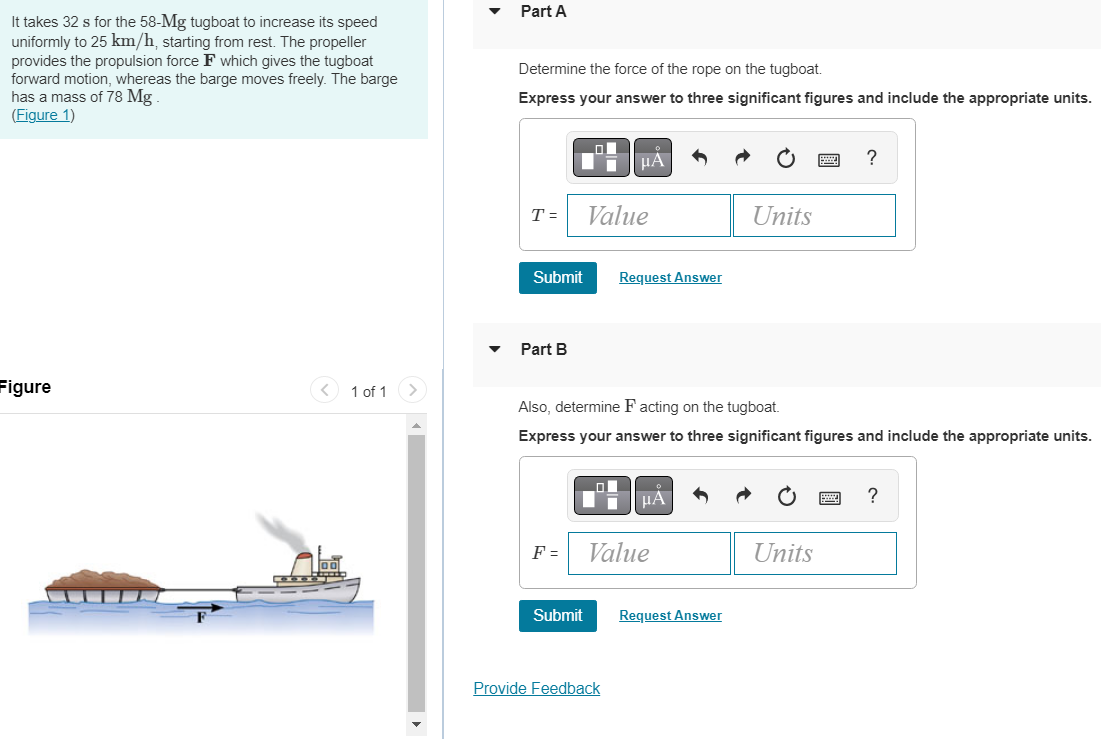 It takes 32 s for the 58-$Mg$ tugboat to increase its speed uniformly to 25 $km/h$, starting from rest. The propeller provides the propulsion force $\mathbf{F}$ which gives the tugboat forward motion, whereas the barge moves freely. The barge has a mass of 78 $Mg$ .
(Figure 1)

Figure

1 of 1

F

Part A

Determine the force of the rope on the tugboat.

Express your answer to three significant figures and include the appropriate units.

μÅ ?

$T$ = Value Units

Submit Request Answer

Part B

Also, determine $\mathbf{F}$ acting on the tugboat.

Express your answer to three significant figures and include the appropriate units.

μÅ ?

$F$ = Value Units

Submit Request Answer

Provide Feedback