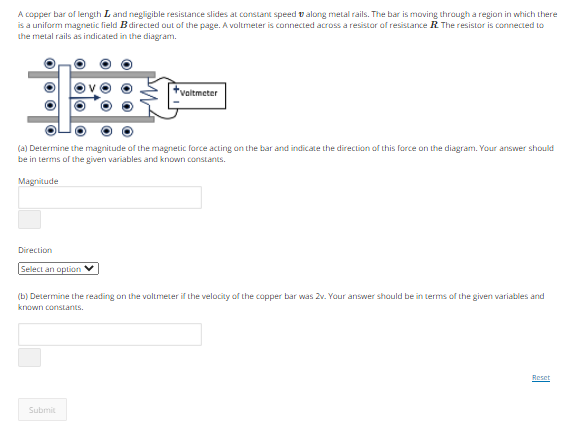 A copper bar of length $L$ and negligible resistance slides at constant speed $v$ along metal rails. The bar is moving through a region in which there is a uniform magnetic field $B$ directed out of the page. A voltmeter is connected across a resistor of resistance $R$. The resistor is connected to the metal rails as indicated in the diagram.

V

+
Voltmeter
-

(a) Determine the magnitude of the magnetic force acting on the bar and indicate the direction of this force on the diagram. Your answer should be in terms of the given variables and known constants.

Magnitude

Direction

Select an option

(b) Determine the reading on the voltmeter if the velocity of the copper bar was 2v. Your answer should be in terms of the given variables and known constants.

Reset

Submit