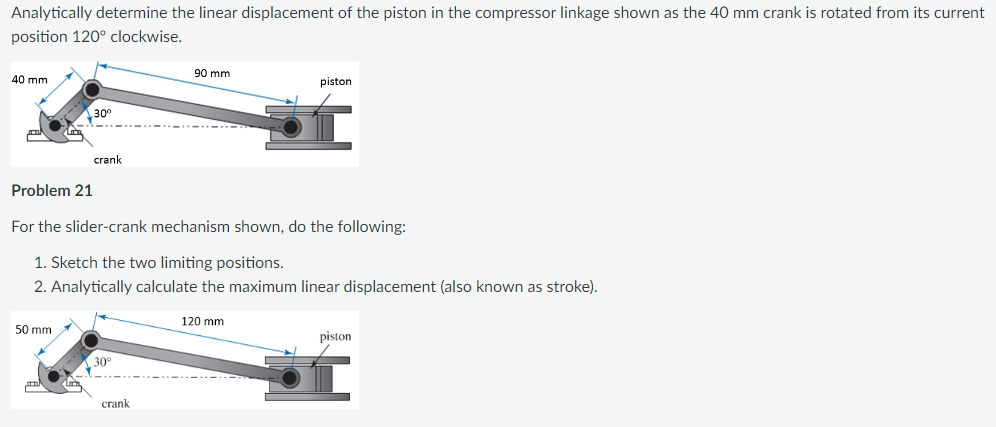 Analytically determine the linear displacement of the piston in the compressor linkage shown as the 40 mm crank is rotated from its current position 120° clockwise.

40 mm
90 mm
piston
30°
crank

Problem 21

For the slider-crank mechanism shown, do the following:

1. Sketch the two limiting positions.
2. Analytically calculate the maximum linear displacement (also known as stroke).

50 mm
120 mm
piston
30°
crank