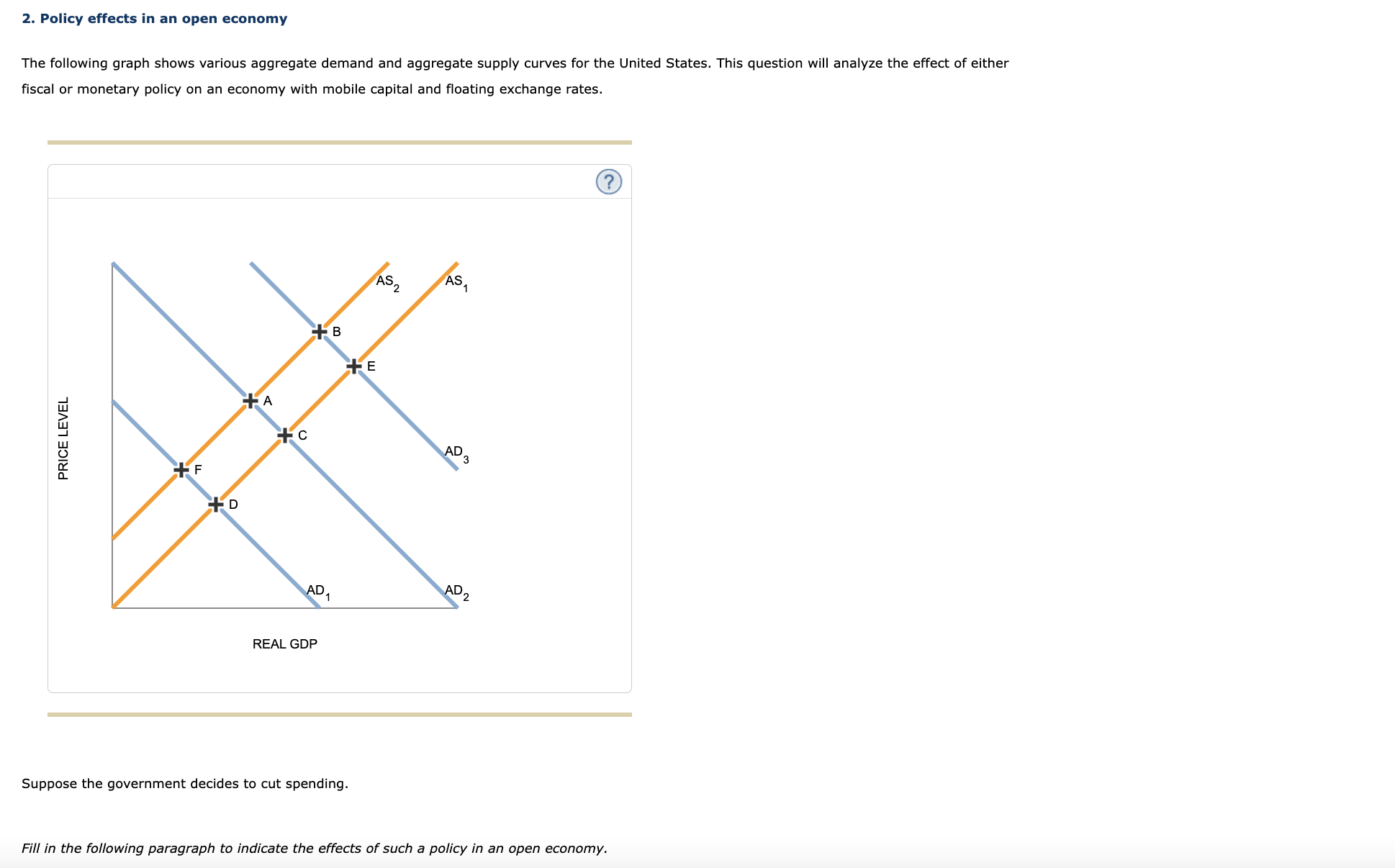 2. Policy effects in an open economy

The following graph shows various aggregate demand and aggregate supply curves for the United States. This question will analyze the effect of either fiscal or monetary policy on an economy with mobile capital and floating exchange rates.

?

PRICE LEVEL

$AS_2$

$AS_1$

B

E

A

C

$AD_3$

F

D

$AD_1$

$AD_2$

REAL GDP

Suppose the government decides to cut spending.

Fill in the following paragraph to indicate the effects of such a policy in an open economy.