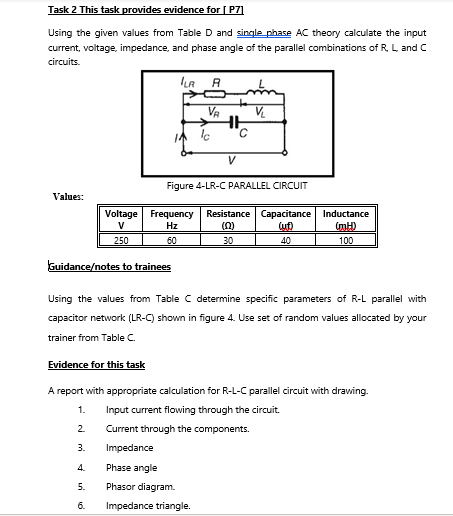 Task 2 This task provides evidence for [ P7]

Using the given values from Table D and single phase AC theory calculate the input current, voltage, impedance, and phase angle of the parallel combinations of R, L, and C circuits.

$I_{LR}$ R L
$V_R$ $V_L$
$I$ $I_C$ C
V

Figure 4-LR-C PARALLEL CIRCUIT

Values:

| Voltage V | Frequency Hz | Resistance (Ω) | Capacitance (uf) | Inductance (mH) |
|---|---|---|---|---|
| 250 | 60 | 30 | 40 | 100 |

Guidance/notes to trainees

Using the values from Table C determine specific parameters of R-L parallel with capacitor network (LR-C) shown in figure 4. Use set of random values allocated by your trainer from Table C.

Evidence for this task

A report with appropriate calculation for R-L-C parallel circuit with drawing.

1. Input current flowing through the circuit.
2. Current through the components.
3. Impedance
4. Phase angle
5. Phasor diagram.
6. Impedance triangle.