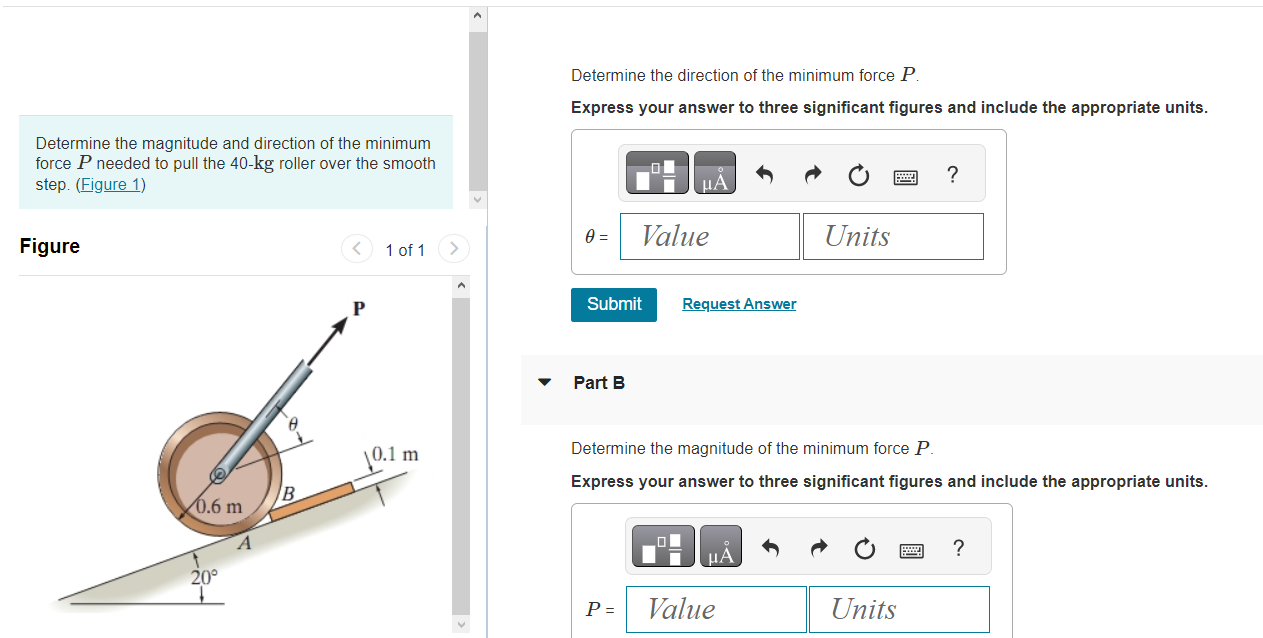 Determine the magnitude and direction of the minimum force $P$ needed to pull the 40-kg roller over the smooth step. (Figure 1)

Figure

1 of 1

P

$\theta$

0.1 m

0.6 m

B

A

20°

Determine the direction of the minimum force $P$.

Express your answer to three significant figures and include the appropriate units.

μÅ

?

$\theta$ = Value Units

Submit Request Answer

Part B

Determine the magnitude of the minimum force $P$.

Express your answer to three significant figures and include the appropriate units.

μÅ

?

$P$ = Value Units