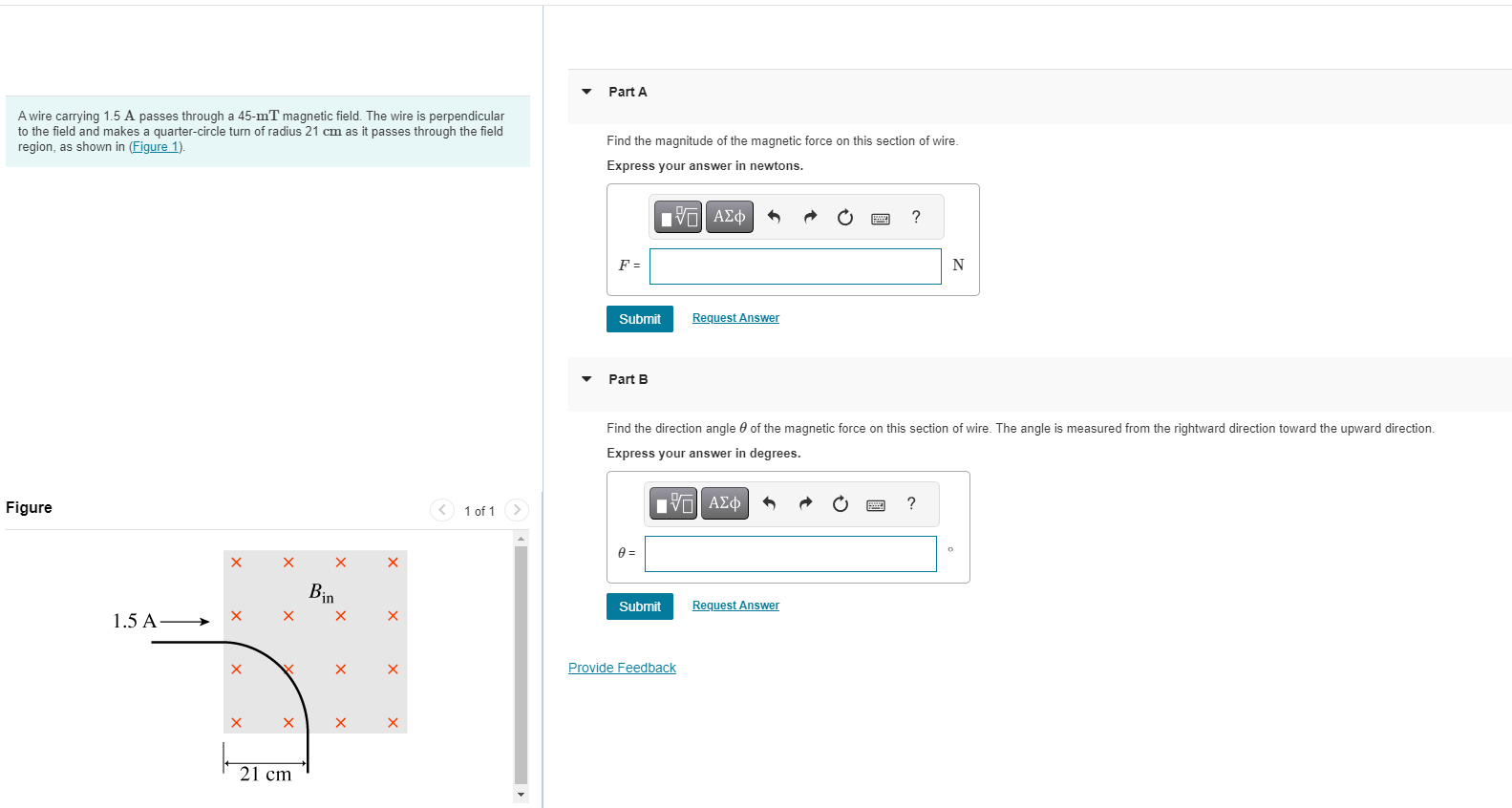 A wire carrying 1.5 A passes through a 45-mT magnetic field. The wire is perpendicular to the field and makes a quarter-circle turn of radius 21 cm as it passes through the field region, as shown in (Figure 1).

Figure

1 of 1

$B_{in}$

1.5 A

21 cm

Part A

Find the magnitude of the magnetic force on this section of wire.

Express your answer in newtons.

ΑΣφ ?

$F$ =

N

Submit

Request Answer

Part B

Find the direction angle $\theta$ of the magnetic force on this section of wire. The angle is measured from the rightward direction toward the upward direction.

Express your answer in degrees.

ΑΣφ ?

$\theta$ =

°

Submit

Request Answer

Provide Feedback