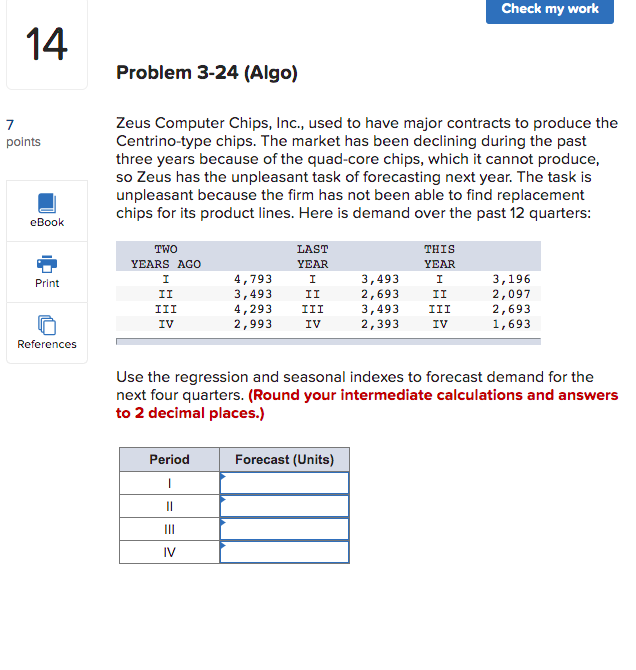 Check my work

14

Problem 3-24 (Algo)

7
points

eBook

Print

References

Zeus Computer Chips, Inc., used to have major contracts to produce the Centrino-type chips. The market has been declining during the past three years because of the quad-core chips, which it cannot produce, so Zeus has the unpleasant task of forecasting next year. The task is unpleasant because the firm has not been able to find replacement chips for its product lines. Here is demand over the past 12 quarters:

| TWO YEARS AGO | | LAST YEAR | | THIS YEAR | |
|---|---|---|---|---|---|
| I | 4,793 | I | 3,493 | I | 3,196 |
| II | 3,493 | II | 2,693 | II | 2,097 |
| III | 4,293 | III | 3,493 | III | 2,693 |
| IV | 2,993 | IV | 2,393 | IV | 1,693 |

Use the regression and seasonal indexes to forecast demand for the next four quarters. (Round your intermediate calculations and answers to 2 decimal places.)

| Period | Forecast (Units) |
|---|---|
| I | |
| II | |
| III | |
| IV | |