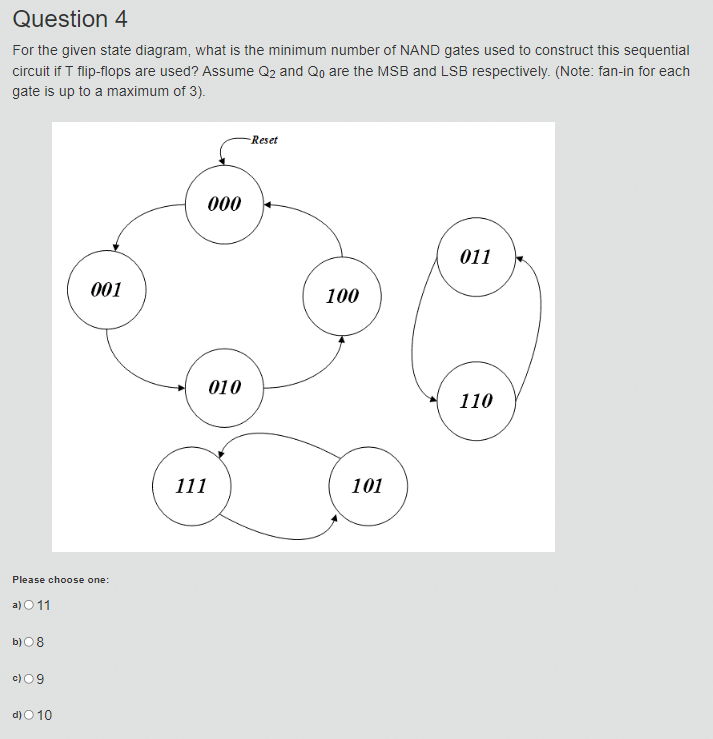 Question 4

For the given state diagram, what is the minimum number of NAND gates used to construct this sequential circuit if T flip-flops are used? Assume $Q_2$ and $Q_0$ are the MSB and LSB respectively. (Note: fan-in for each gate is up to a maximum of 3).

Reset

000

001

100

011

010

110

111

101

Please choose one:

a) 11

b) 8

c) 9

d) 10