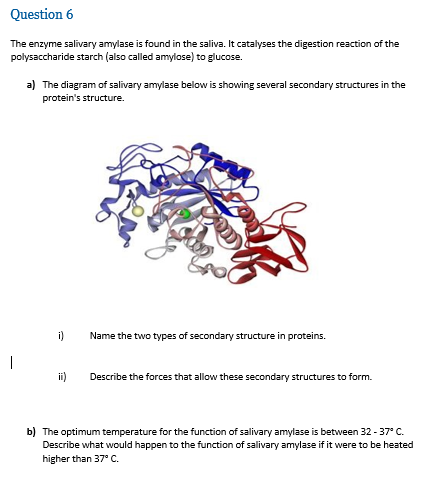 Question 6

The enzyme salivary amylase is found in the saliva. It catalyses the digestion reaction of the polysaccharide starch (also called amylose) to glucose.

a) The diagram of salivary amylase below is showing several secondary structures in the protein's structure.

i) Name the two types of secondary structure in proteins.

ii) Describe the forces that allow these secondary structures to form.

b) The optimum temperature for the function of salivary amylase is between 32 - 37° C. Describe what would happen to the function of salivary amylase if it were to be heated higher than 37° C.