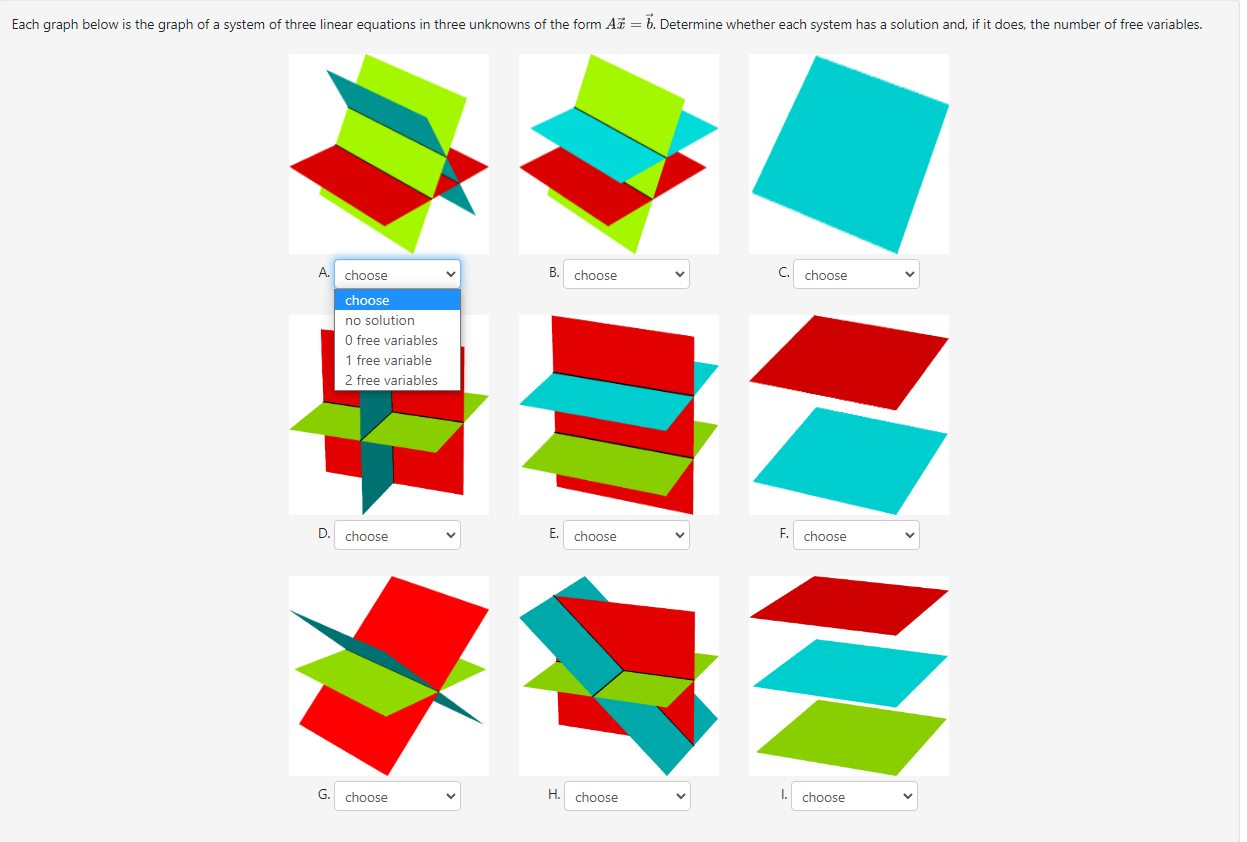 Each graph below is the graph of a system of three linear equations in three unknowns of the form $A\vec{x} = \vec{b}$. Determine whether each system has a solution and, if it does, the number of free variables.

A. choose
choose
no solution
0 free variables
1 free variable
2 free variables

B. choose

C. choose

D. choose

E. choose

F. choose

G. choose

H. choose

I. choose