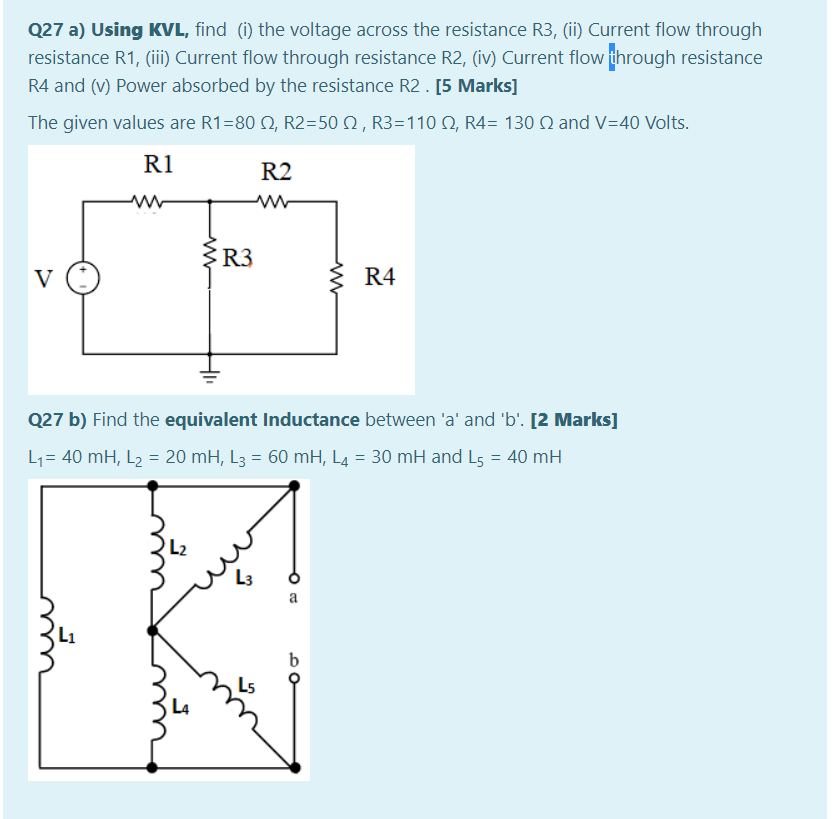 Q27 a) Using KVL, find (i) the voltage across the resistance R3, (ii) Current flow through resistance R1, (iii) Current flow through resistance R2, (iv) Current flow through resistance R4 and (v) Power absorbed by the resistance R2 . [5 Marks]

The given values are R1=80 Ω, R2=50 Ω , R3=110 Ω, R4= 130 Ω and V=40 Volts.

R1
R2
R3
V
R4

Q27 b) Find the equivalent Inductance between 'a' and 'b'. [2 Marks]

$L_1$= 40 mH, $L_2$ = 20 mH, $L_3$ = 60 mH, $L_4$ = 30 mH and $L_5$ = 40 mH

$L_2$
$L_3$
a
$L_1$
b
$L_5$
$L_4$