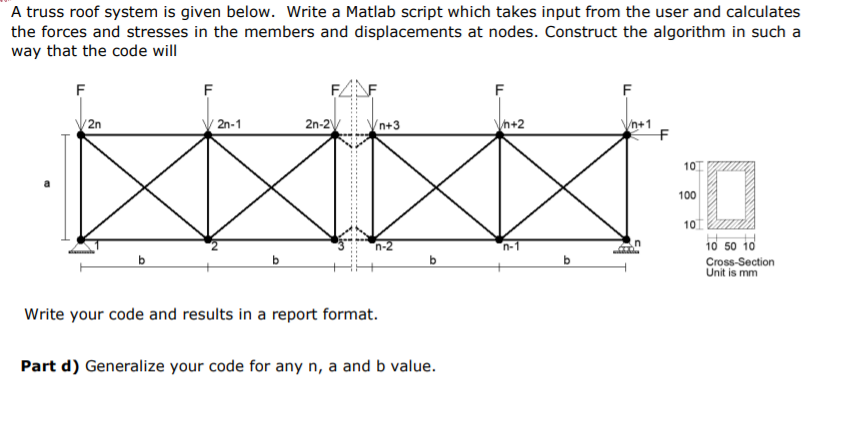 A truss roof system is given below. Write a Matlab script which takes input from the user and calculates the forces and stresses in the members and displacements at nodes. Construct the algorithm in such a way that the code will

F F F F F F
2n 2n-1 2n-2 n+3 n+2 n+1
F
a
1 2 3 n-2 n-1 n
b b b b
10
100
10
10 50 10
Cross-Section
Unit is mm

Write your code and results in a report format.

**Part d)** Generalize your code for any n, a and b value.