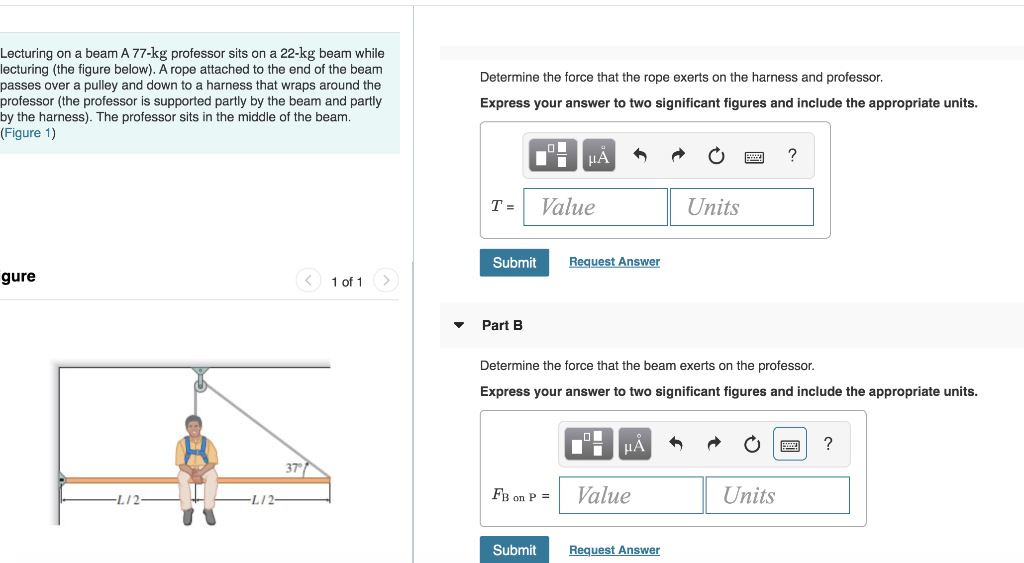 Lecturing on a beam A 77-kg professor sits on a 22-kg beam while lecturing (the figure below). A rope attached to the end of the beam passes over a pulley and down to a harness that wraps around the professor (the professor is supported partly by the beam and partly by the harness). The professor sits in the middle of the beam. (Figure 1)

gure

1 of 1

37°

L/2

L/2

Determine the force that the rope exerts on the harness and professor.

Express your answer to two significant figures and include the appropriate units.

μÅ

?

$T =$ Value Units

Submit Request Answer

Part B

Determine the force that the beam exerts on the professor.

Express your answer to two significant figures and include the appropriate units.

μÅ

?

$F_{B \text{ on } P} =$ Value Units

Submit Request Answer