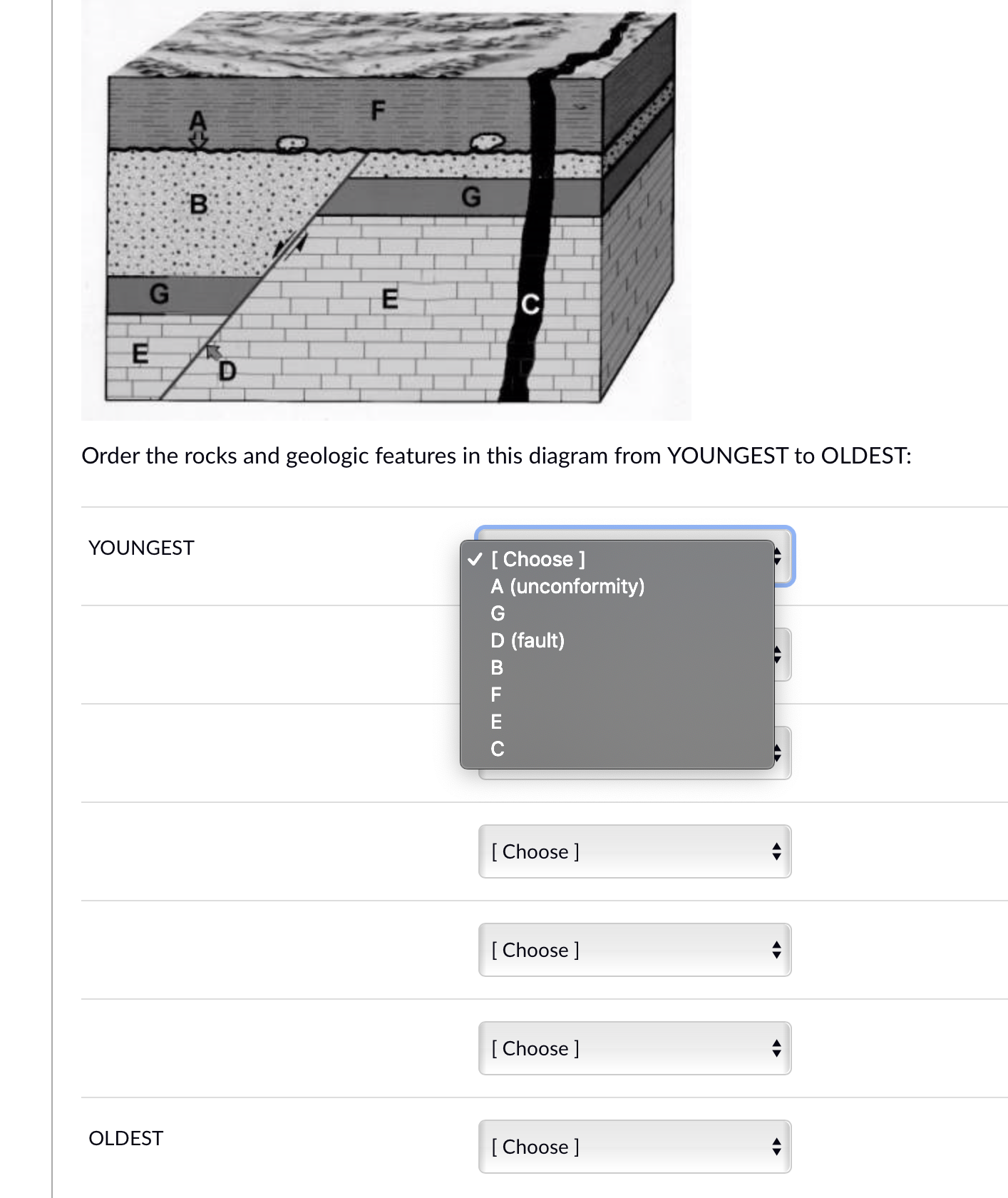 A
F
B
G
G
E
C
E
D

Order the rocks and geologic features in this diagram from YOUNGEST to OLDEST:

YOUNGEST

✓ [ Choose ]
A (unconformity)
G
D (fault)
B
F
E
C

[ Choose ]

[ Choose ]

[ Choose ]

OLDEST

[ Choose ]