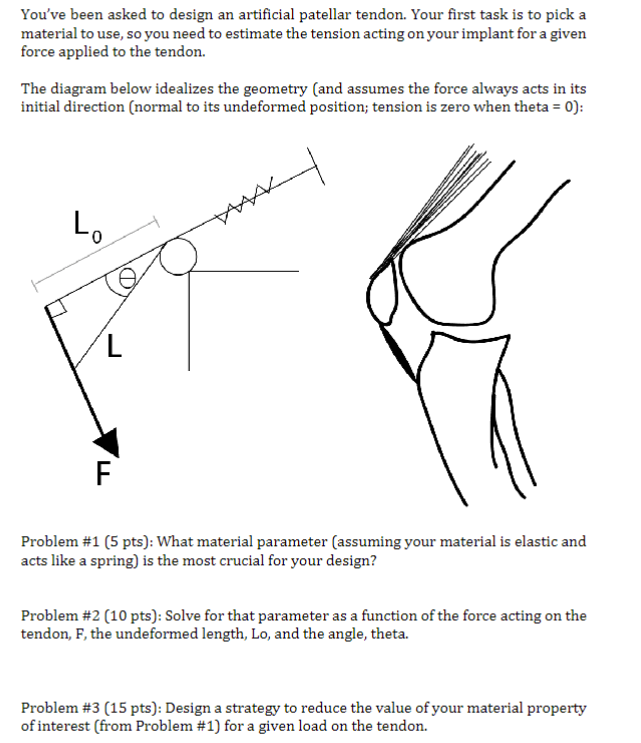 You've been asked to design an artificial patellar tendon. Your first task is to pick a material to use, so you need to estimate the tension acting on your implant for a given force applied to the tendon.

The diagram below idealizes the geometry (and assumes the force always acts in its initial direction (normal to its undeformed position; tension is zero when theta = 0):

$L_0$

$\theta$

L

F

Problem #1 (5 pts): What material parameter (assuming your material is elastic and acts like a spring) is the most crucial for your design?

Problem #2 (10 pts): Solve for that parameter as a function of the force acting on the tendon, F, the undeformed length, Lo, and the angle, theta.

Problem #3 (15 pts): Design a strategy to reduce the value of your material property of interest (from Problem #1) for a given load on the tendon.