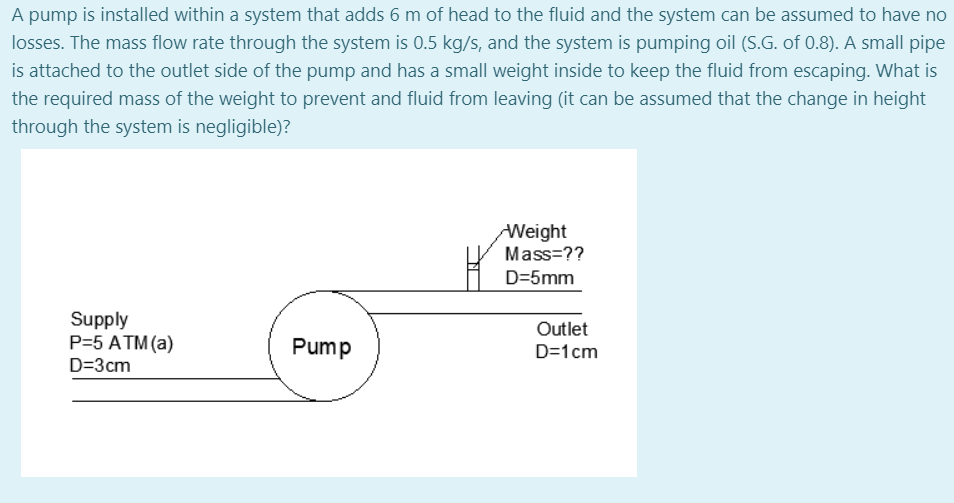 A pump is installed within a system that adds 6 m of head to the fluid and the system can be assumed to have no losses. The mass flow rate through the system is 0.5 kg/s, and the system is pumping oil (S.G. of 0.8). A small pipe is attached to the outlet side of the pump and has a small weight inside to keep the fluid from escaping. What is the required mass of the weight to prevent and fluid from leaving (it can be assumed that the change in height through the system is negligible)?

Weight
Mass=??
D=5mm

Supply
P=5 ATM (a)
D=3cm

Pump

Outlet
D=1cm