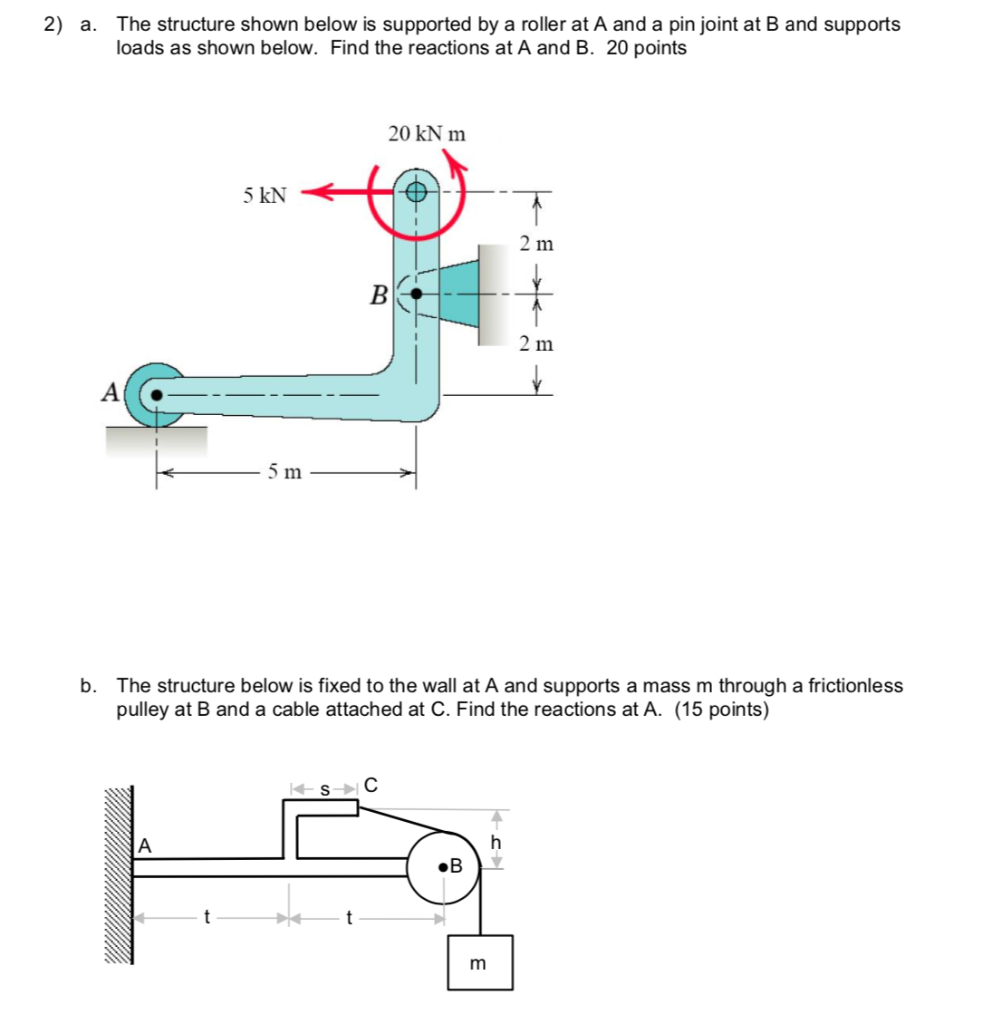 2) a. The structure shown below is supported by a roller at A and a pin joint at B and supports loads as shown below. Find the reactions at A and B. 20 points

20 kN m
5 kN
2 m
B
2 m
A
5 m

b. The structure below is fixed to the wall at A and supports a mass m through a frictionless pulley at B and a cable attached at C. Find the reactions at A. (15 points)

s
C
A
h
B
t
t
m