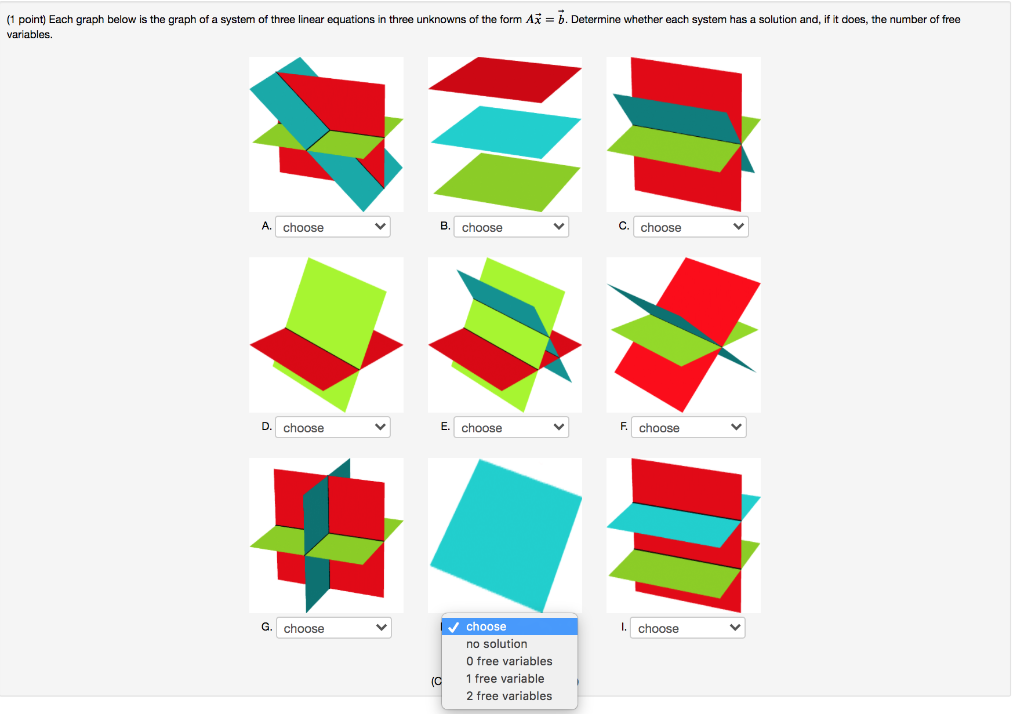 (1 point) Each graph below is the graph of a system of three linear equations in three unknowns of the form $A\vec{x} = \vec{b}$. Determine whether each system has a solution and, if it does, the number of free variables.

A. choose

B. choose

C. choose

D. choose

E. choose

F. choose

G. choose

✓ choose
no solution
0 free variables
1 free variable
2 free variables

I. choose

(C