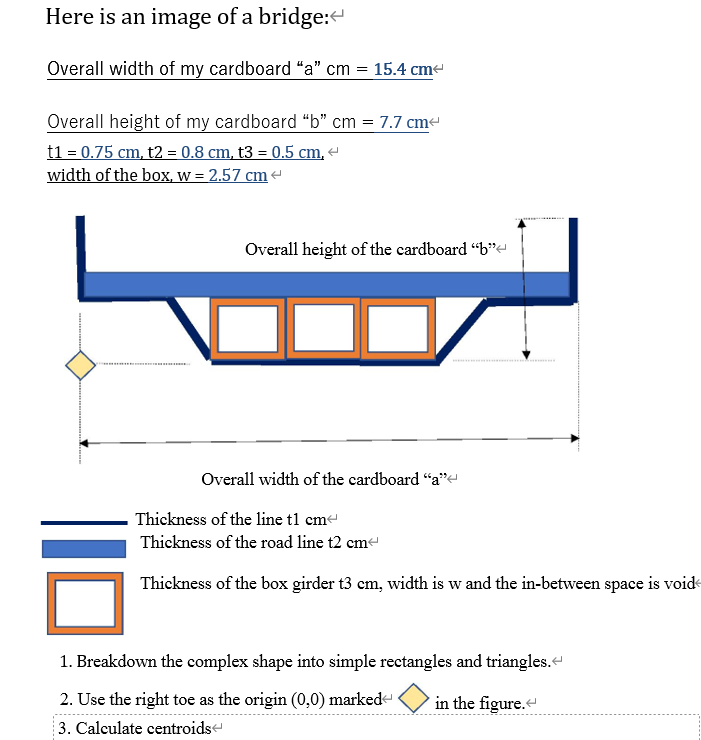 Here is an image of a bridge:

Overall width of my cardboard “a” cm = 15.4 cm

Overall height of my cardboard “b” cm = 7.7 cm

t1 = 0.75 cm, t2 = 0.8 cm, t3 = 0.5 cm,
width of the box, w = 2.57 cm

Overall height of the cardboard “b”

Overall width of the cardboard “a”

Thickness of the line t1 cm

Thickness of the road line t2 cm

Thickness of the box girder t3 cm, width is w and the in-between space is void

1. Breakdown the complex shape into simple rectangles and triangles.

2. Use the right toe as the origin (0,0) marked in the figure.

3. Calculate centroids