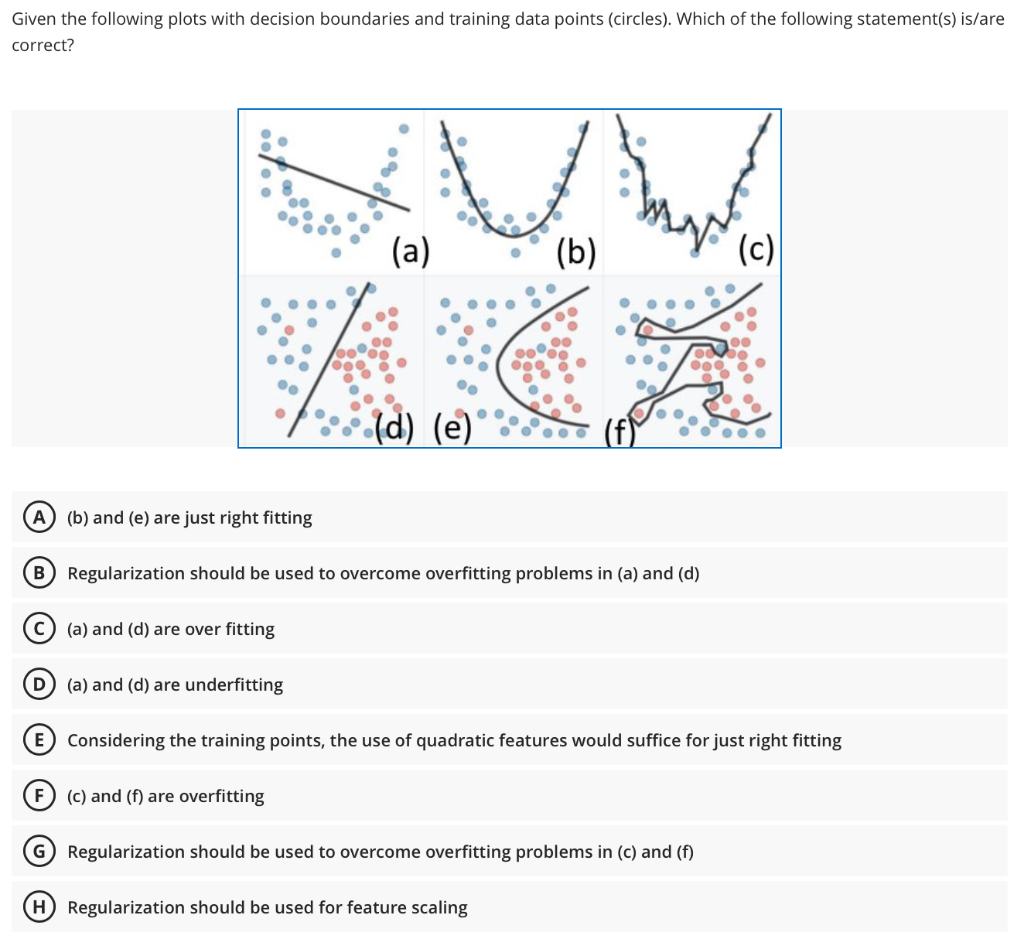 Given the following plots with decision boundaries and training data points (circles). Which of the following statement(s) is/are correct?

(a) (b) (c)
(d) (e) (f)

A (b) and (e) are just right fitting

B Regularization should be used to overcome overfitting problems in (a) and (d)

C (a) and (d) are over fitting

D (a) and (d) are underfitting

E Considering the training points, the use of quadratic features would suffice for just right fitting

F (c) and (f) are overfitting

G Regularization should be used to overcome overfitting problems in (c) and (f)

H Regularization should be used for feature scaling