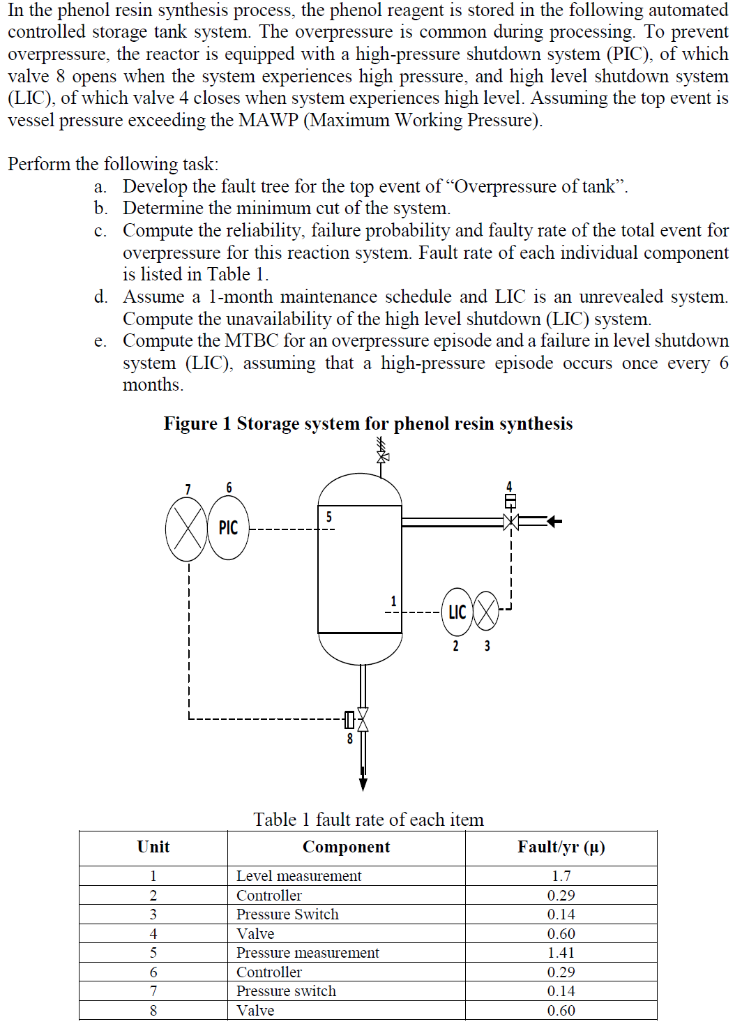 In the phenol resin synthesis process, the phenol reagent is stored in the following automated controlled storage tank system. The overpressure is common during processing. To prevent overpressure, the reactor is equipped with a high-pressure shutdown system (PIC), of which valve 8 opens when the system experiences high pressure, and high level shutdown system (LIC), of which valve 4 closes when system experiences high level. Assuming the top event is vessel pressure exceeding the MAWP (Maximum Working Pressure).

Perform the following task:
a. Develop the fault tree for the top event of "Overpressure of tank".
b. Determine the minimum cut of the system.
c. Compute the reliability, failure probability and faulty rate of the total event for overpressure for this reaction system. Fault rate of each individual component is listed in Table 1.
d. Assume a 1-month maintenance schedule and LIC is an unrevealed system. Compute the unavailability of the high level shutdown (LIC) system.
e. Compute the MTBC for an overpressure episode and a failure in level shutdown system (LIC), assuming that a high-pressure episode occurs once every 6 months.

Figure 1 Storage system for phenol resin synthesis

7 6
PIC
5
4
1
LIC
2 3
8

Table 1 fault rate of each item

| Unit | Component | Fault/yr (μ) |
|---|---|---|
| 1 | Level measurement | 1.7 |
| 2 | Controller | 0.29 |
| 3 | Pressure Switch | 0.14 |
| 4 | Valve | 0.60 |
| 5 | Pressure measurement | 1.41 |
| 6 | Controller | 0.29 |
| 7 | Pressure switch | 0.14 |
| 8 | Valve | 0.60 |