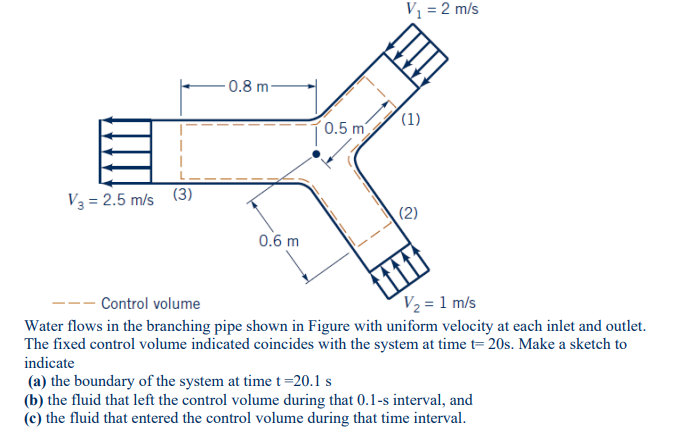 $V_1 = 2$ m/s

0.8 m

0.5 m

(1)

$V_3 = 2.5$ m/s

(3)

(2)

0.6 m

Control volume

$V_2 = 1$ m/s

Water flows in the branching pipe shown in Figure with uniform velocity at each inlet and outlet. The fixed control volume indicated coincides with the system at time t= 20s. Make a sketch to indicate

(a) the boundary of the system at time t =20.1 s

(b) the fluid that left the control volume during that 0.1-s interval, and

(c) the fluid that entered the control volume during that time interval.