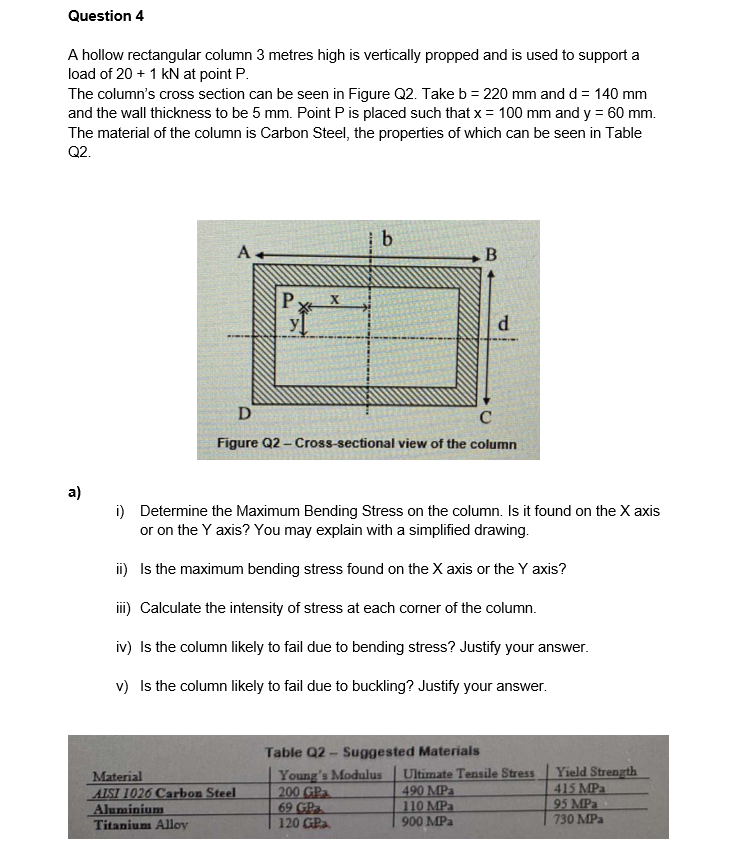 Question 4

A hollow rectangular column 3 metres high is vertically propped and is used to support a load of 20 + 1 kN at point P.
The column's cross section can be seen in Figure Q2. Take b = 220 mm and d = 140 mm and the wall thickness to be 5 mm. Point P is placed such that x = 100 mm and y = 60 mm. The material of the column is Carbon Steel, the properties of which can be seen in Table Q2.

b
A
B
P
x
y
d
D
C
Figure Q2 – Cross-sectional view of the column

a)

i) Determine the Maximum Bending Stress on the column. Is it found on the X axis or on the Y axis? You may explain with a simplified drawing.

ii) Is the maximum bending stress found on the X axis or the Y axis?

iii) Calculate the intensity of stress at each corner of the column.

iv) Is the column likely to fail due to bending stress? Justify your answer.

v) Is the column likely to fail due to buckling? Justify your answer.

Table Q2 – Suggested Materials

| Material | Young's Modulus | Ultimate Tensile Stress | Yield Strength |
|---|---|---|---|
| AISI 1026 Carbon Steel | 200 GPa | 490 MPa | 415 MPa |
| Aluminium | 69 GPa | 110 MPa | 95 MPa |
| Titanium Alloy | 120 GPa | 900 MPa | 730 MPa |