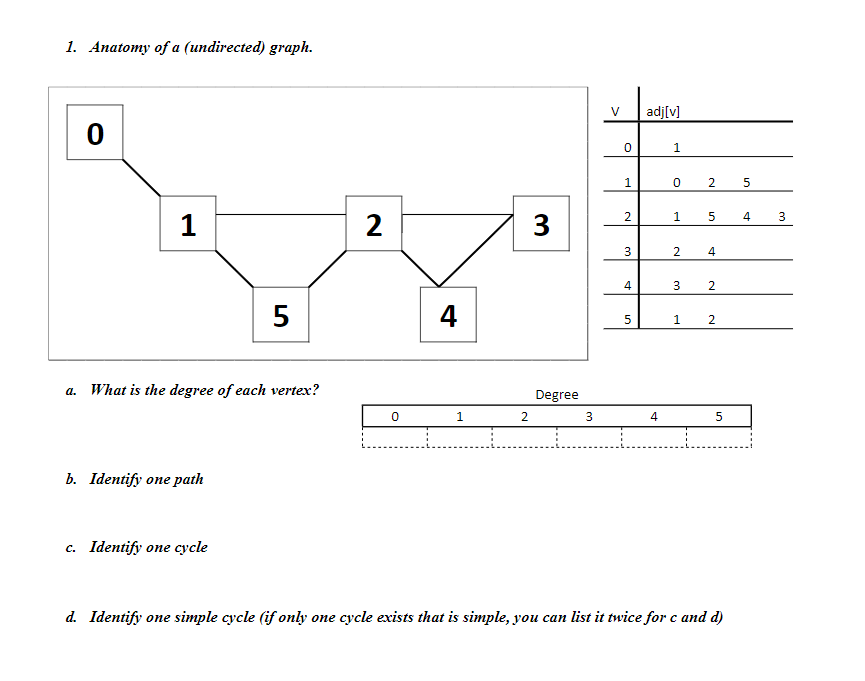 1. Anatomy of a (undirected) graph.

0

1

2

3

5

4

| V | adj[v] | | | |
|---|---|---|---|---|
| 0 | 1 | | | |
| 1 | 0 | 2 | 5 | |
| 2 | 1 | 5 | 4 | 3 |
| 3 | 2 | 4 | | |
| 4 | 3 | 2 | | |
| 5 | 1 | 2 | | |

a. What is the degree of each vertex?

Degree

| 0 | 1 | 2 | 3 | 4 | 5 |
|---|---|---|---|---|---|
| | | | | | |

b. Identify one path

c. Identify one cycle

d. Identify one simple cycle (if only one cycle exists that is simple, you can list it twice for c and d)