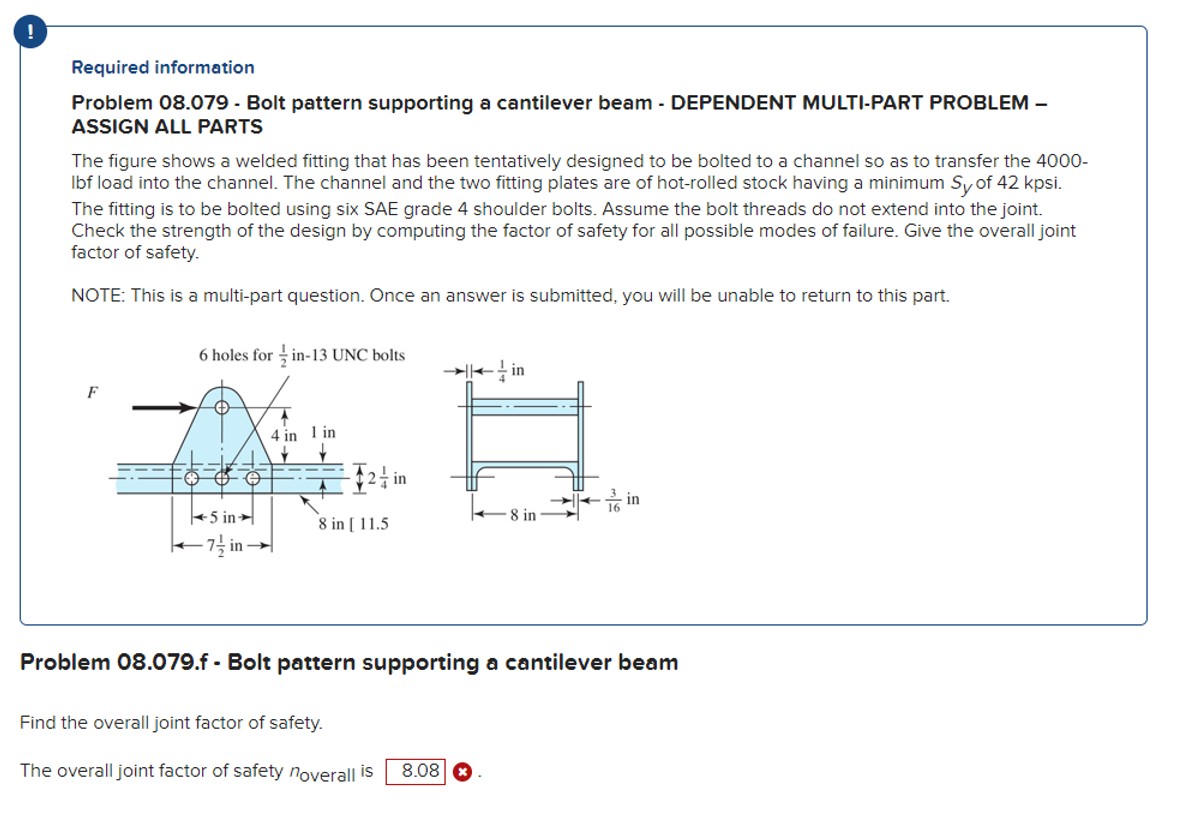 !

Required information

Problem 08.079 - Bolt pattern supporting a cantilever beam - DEPENDENT MULTI-PART PROBLEM – ASSIGN ALL PARTS

The figure shows a welded fitting that has been tentatively designed to be bolted to a channel so as to transfer the 4000-lbf load into the channel. The channel and the two fitting plates are of hot-rolled stock having a minimum $S_y$ of 42 kpsi. The fitting is to be bolted using six SAE grade 4 shoulder bolts. Assume the bolt threads do not extend into the joint. Check the strength of the design by computing the factor of safety for all possible modes of failure. Give the overall joint factor of safety.

NOTE: This is a multi-part question. Once an answer is submitted, you will be unable to return to this part.

6 holes for $\frac{1}{2}$ in-13 UNC bolts

F

4 in

1 in

$2\frac{1}{4}$ in

5 in

$7\frac{1}{2}$ in

8 in [ 11.5

$\frac{1}{4}$ in

8 in

$\frac{3}{16}$ in

Problem 08.079.f - Bolt pattern supporting a cantilever beam

Find the overall joint factor of safety.

The overall joint factor of safety $n_{overall}$ is 8.08 .