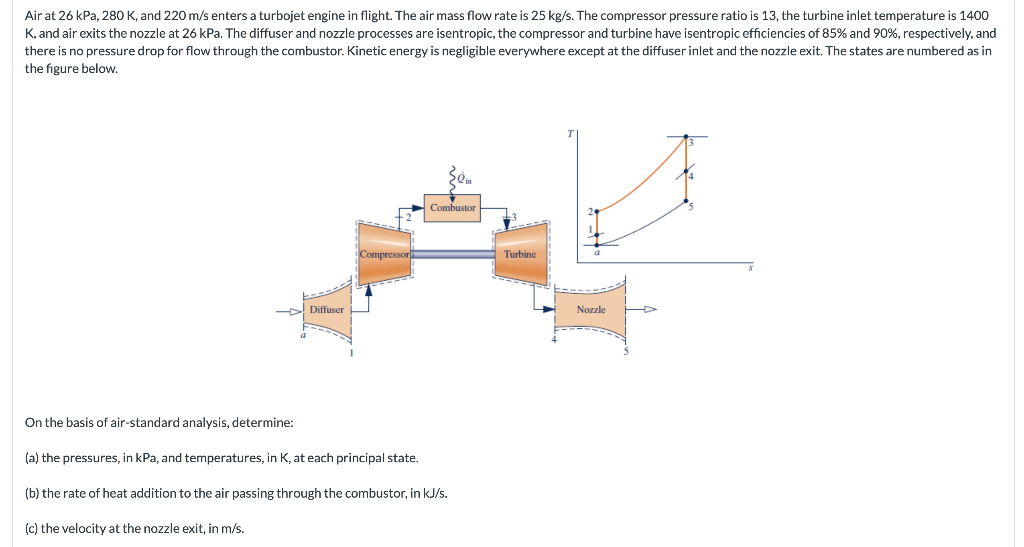 Air at 26 kPa, 280 K, and 220 m/s enters a turbojet engine in flight. The air mass flow rate is 25 kg/s. The compressor pressure ratio is 13, the turbine inlet temperature is 1400 K, and air exits the nozzle at 26 kPa. The diffuser and nozzle processes are isentropic, the compressor and turbine have isentropic efficiencies of 85% and 90%, respectively, and there is no pressure drop for flow through the combustor. Kinetic energy is negligible everywhere except at the diffuser inlet and the nozzle exit. The states are numbered as in the figure below.

$\dot{Q}_{in}$

Combustor

2

3

Compressor

Turbine

Diffuser

Nozzle

a

1

4

5

T

3

4

5

2

1

a

s

On the basis of air-standard analysis, determine:

(a) the pressures, in kPa, and temperatures, in K, at each principal state.

(b) the rate of heat addition to the air passing through the combustor, in kJ/s.

(c) the velocity at the nozzle exit, in m/s.