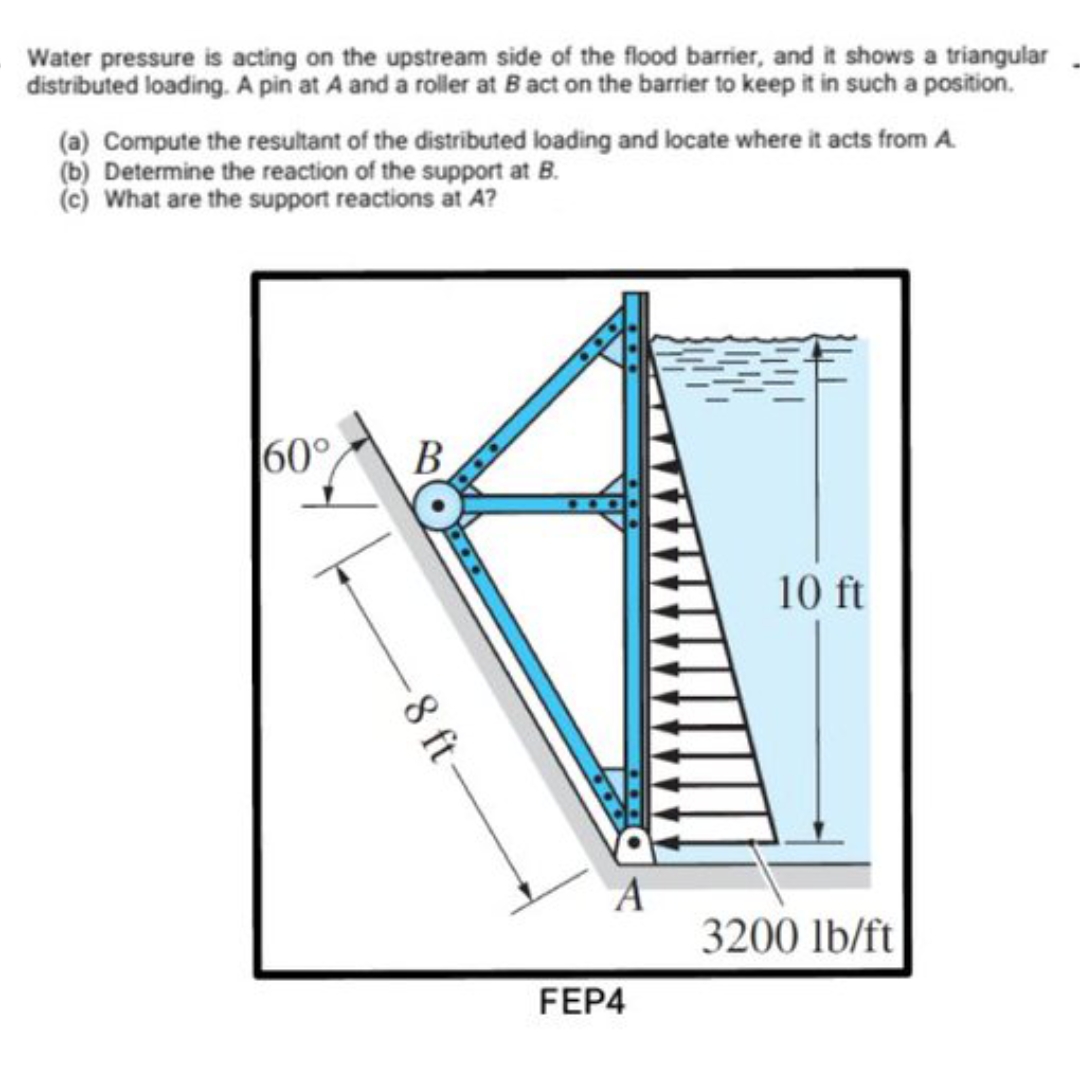 Water pressure is acting on the upstream side of the flood barrier, and it shows a triangular distributed loading. A pin at A and a roller at B act on the barrier to keep it in such a position.

(a) Compute the resultant of the distributed loading and locate where it acts from A.
(b) Determine the reaction of the support at B.
(c) What are the support reactions at A?

60°
B
8 ft
10 ft
A
3200 lb/ft

FEP4