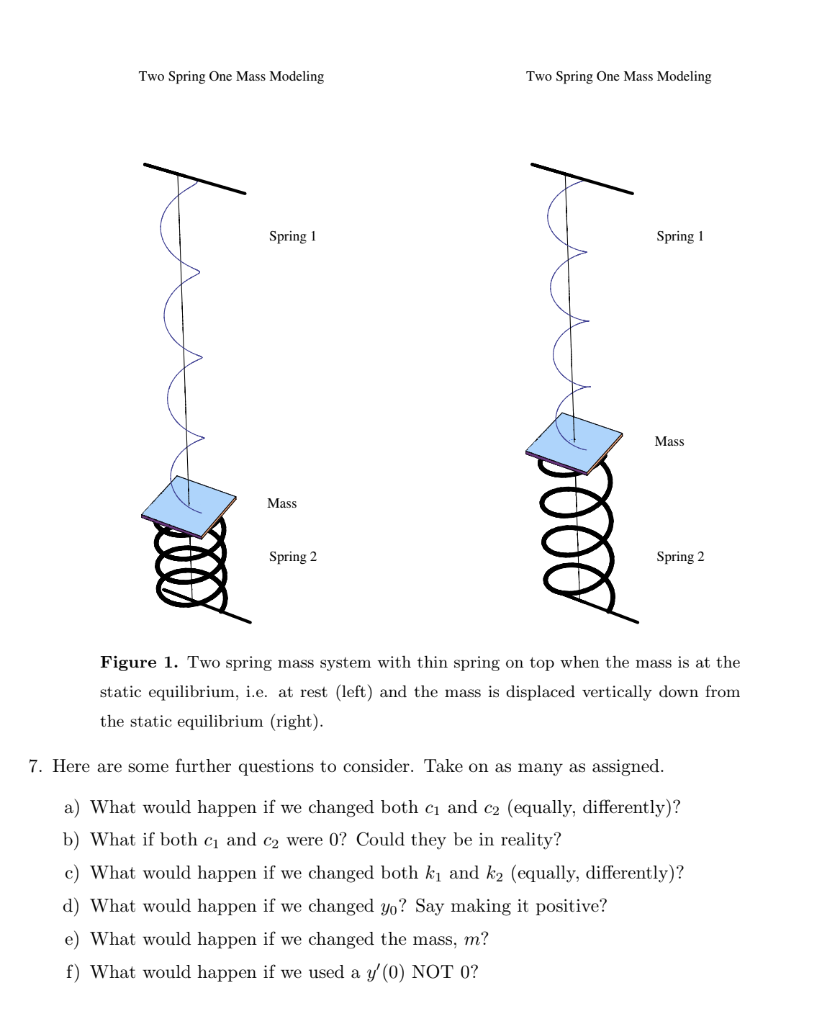 Two Spring One Mass Modeling

Spring 1

Mass

Spring 2

Two Spring One Mass Modeling

Spring 1

Mass

Spring 2

**Figure 1.** Two spring mass system with thin spring on top when the mass is at the static equilibrium, i.e. at rest (left) and the mass is displaced vertically down from the static equilibrium (right).

7. Here are some further questions to consider. Take on as many as assigned.

a) What would happen if we changed both $c_1$ and $c_2$ (equally, differently)?

b) What if both $c_1$ and $c_2$ were 0? Could they be in reality?

c) What would happen if we changed both $k_1$ and $k_2$ (equally, differently)?

d) What would happen if we changed $y_0$? Say making it positive?

e) What would happen if we changed the mass, $m$?

f) What would happen if we used a $y'(0)$ NOT 0?