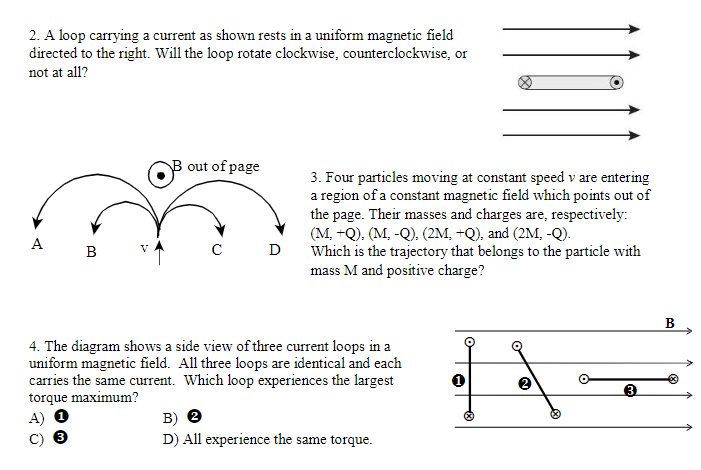 2. A loop carrying a current as shown rests in a uniform magnetic field directed to the right. Will the loop rotate clockwise, counterclockwise, or not at all?

B out of page

A B v C D

3. Four particles moving at constant speed $v$ are entering a region of a constant magnetic field which points out of the page. Their masses and charges are, respectively: (M, +Q), (M, -Q), (2M, +Q), and (2M, -Q). Which is the trajectory that belongs to the particle with mass M and positive charge?

4. The diagram shows a side view of three current loops in a uniform magnetic field. All three loops are identical and each carries the same current. Which loop experiences the largest torque maximum?

A) ❶ B) ❷

C) ❸ D) All experience the same torque.

B

❶ ❷ ❸