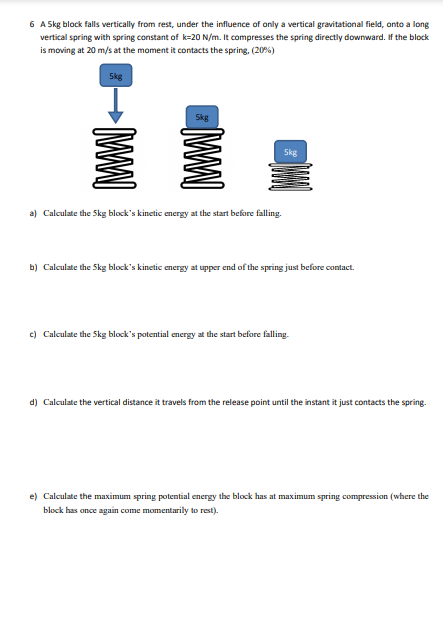 6 A 5kg block falls vertically from rest, under the influence of only a vertical gravitational field, onto a long vertical spring with spring constant of k=20 N/m. It compresses the spring directly downward. If the block is moving at 20 m/s at the moment it contacts the spring, (20%)

5kg

5kg

5kg

a) Calculate the 5kg block's kinetic energy at the start before falling.

b) Calculate the 5kg block's kinetic energy at upper end of the spring just before contact.

c) Calculate the 5kg block's potential energy at the start before falling.

d) Calculate the vertical distance it travels from the release point until the instant it just contacts the spring.

e) Calculate the maximum spring potential energy the block has at maximum spring compression (where the block has once again come momentarily to rest).